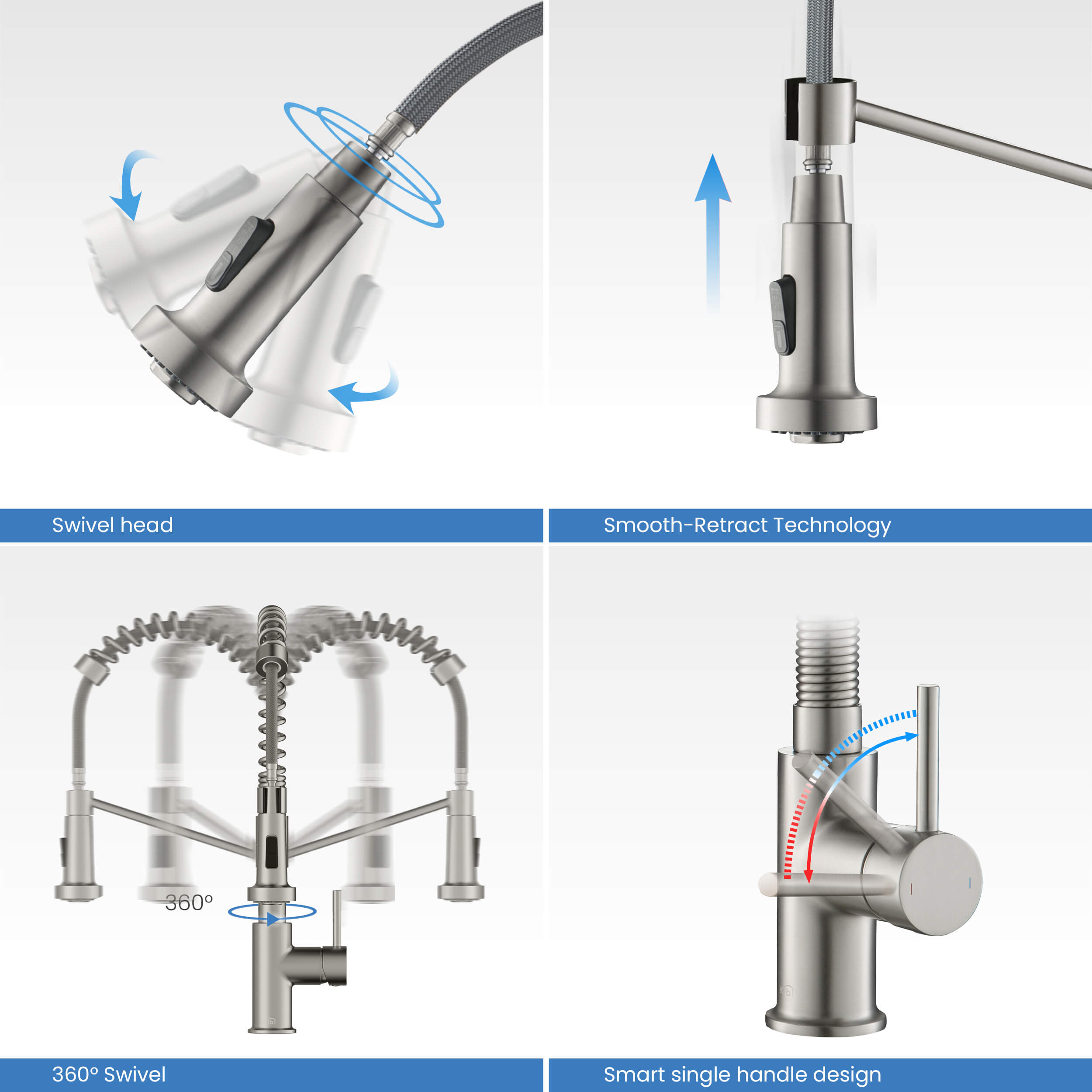 Swivel head

Smooth-Retract Technology

360º

360º Swivel

Smart single handle design