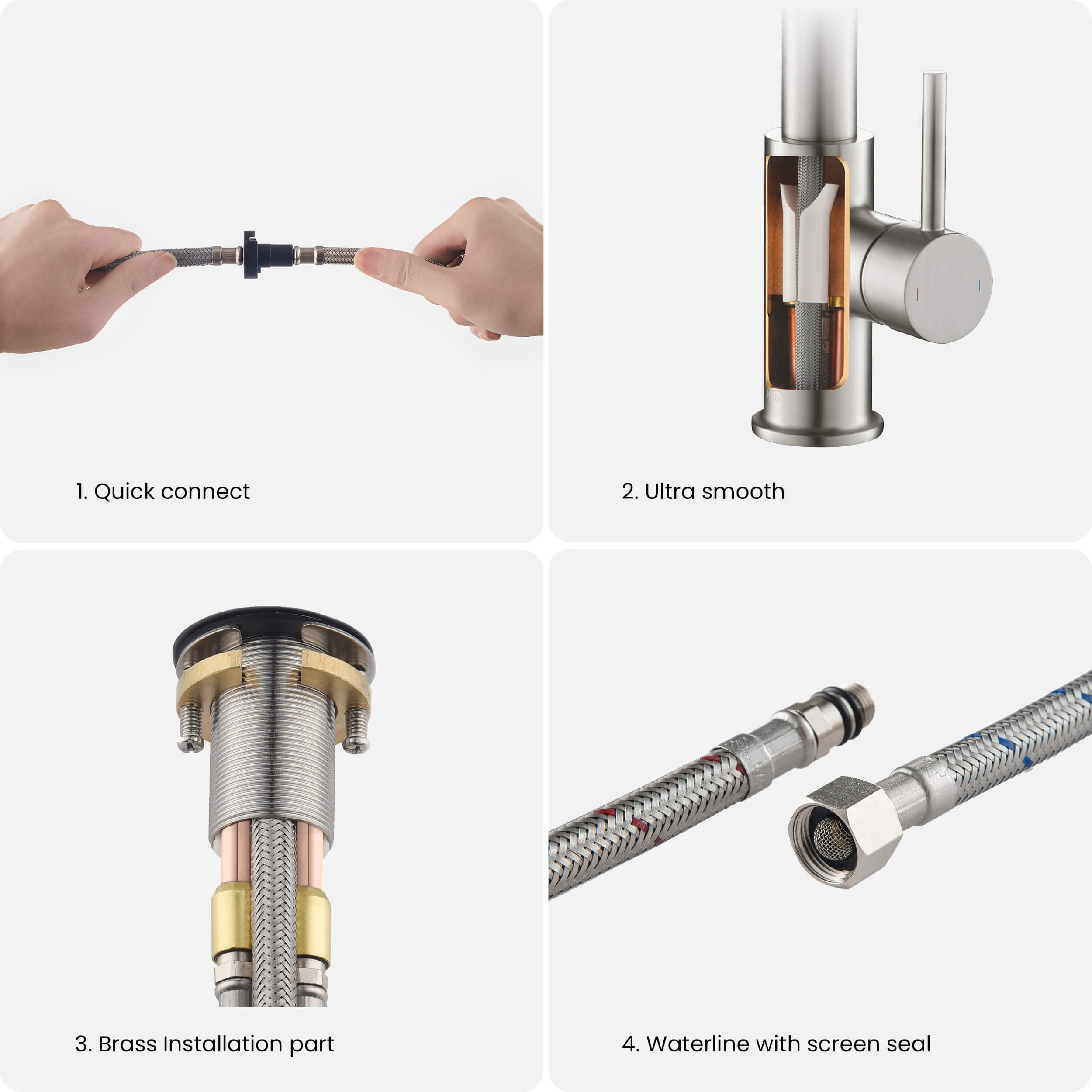 1. Quick connect

2. Ultra smooth

3. Brass Installation part

4. Waterline with screen seal