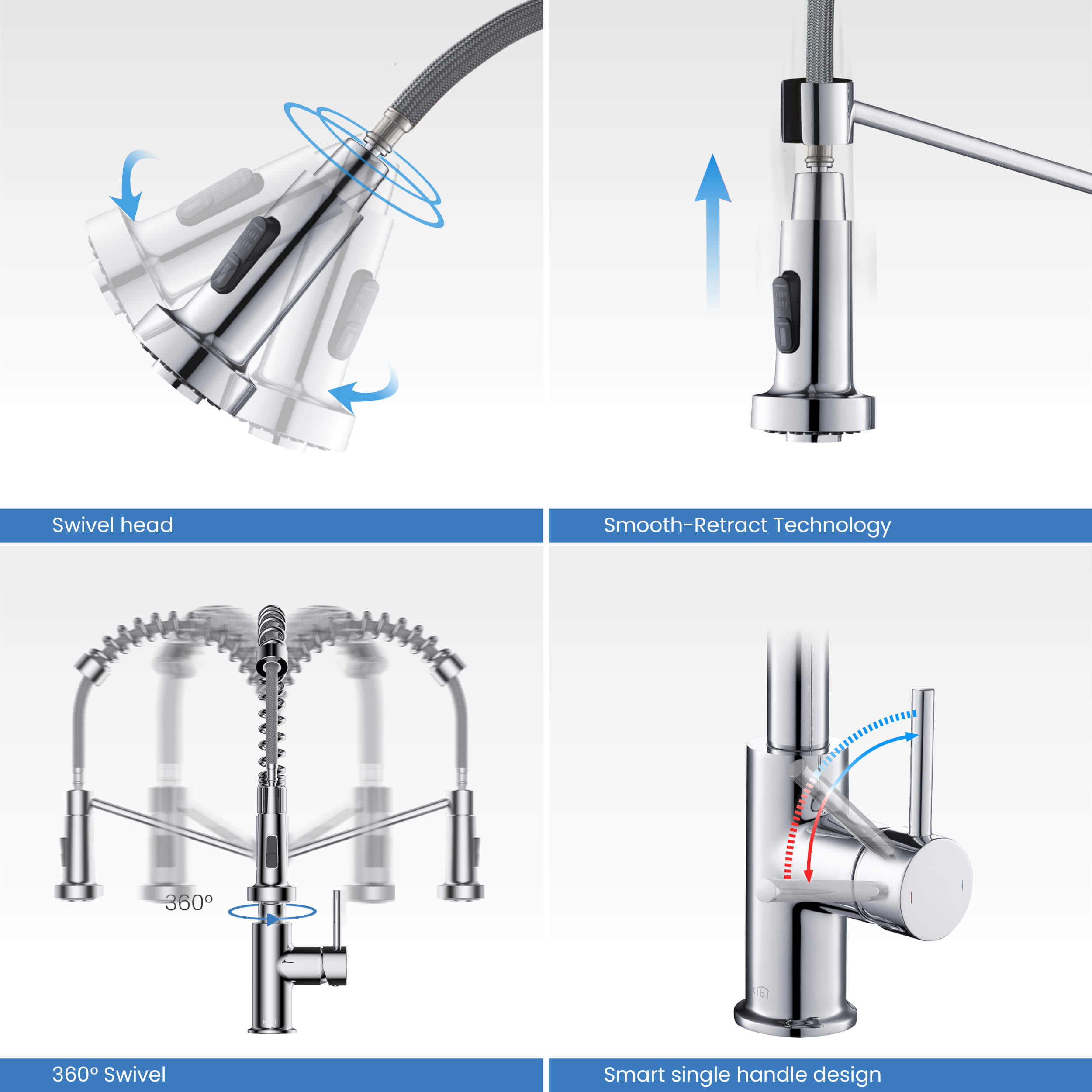 Swivel head

Smooth-Retract Technology

360º

360º Swivel

Smart single handle design