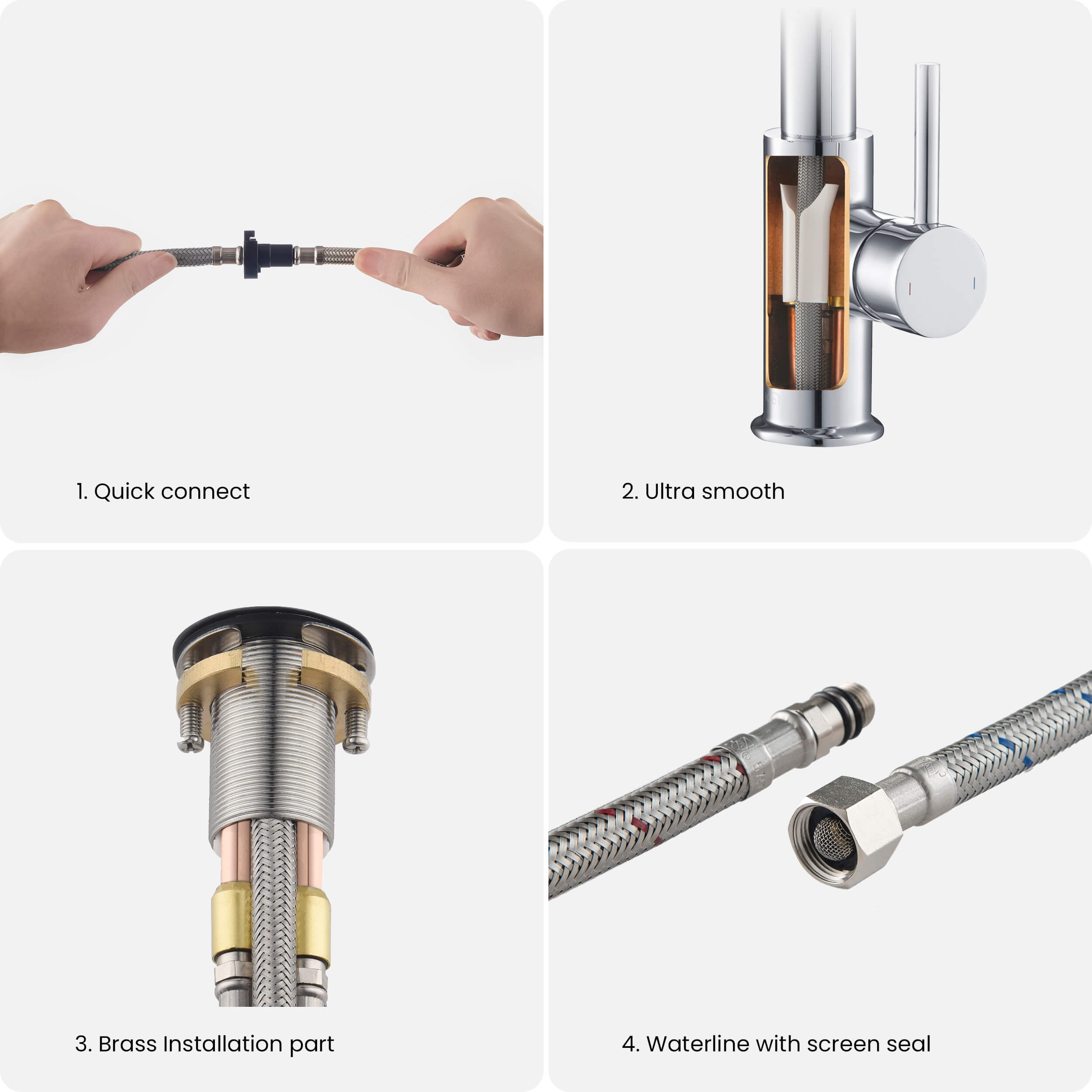 1. Quick connect

2. Ultra smooth

3. Brass Installation part

4. Waterline with screen seal