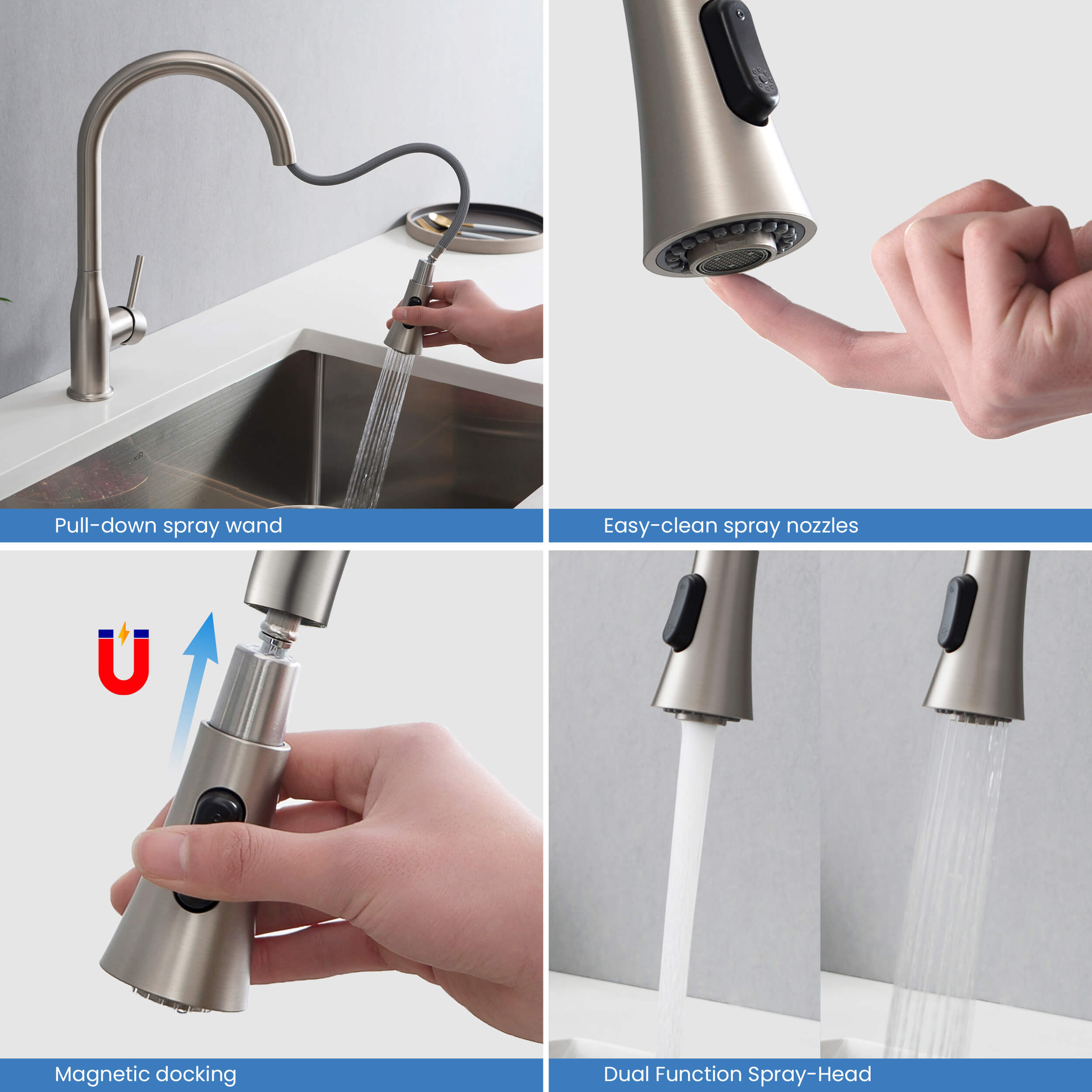 Pull-down spray wand

Easy-clean spray nozzles

Magnetic docking

Dual Function Spray-Head