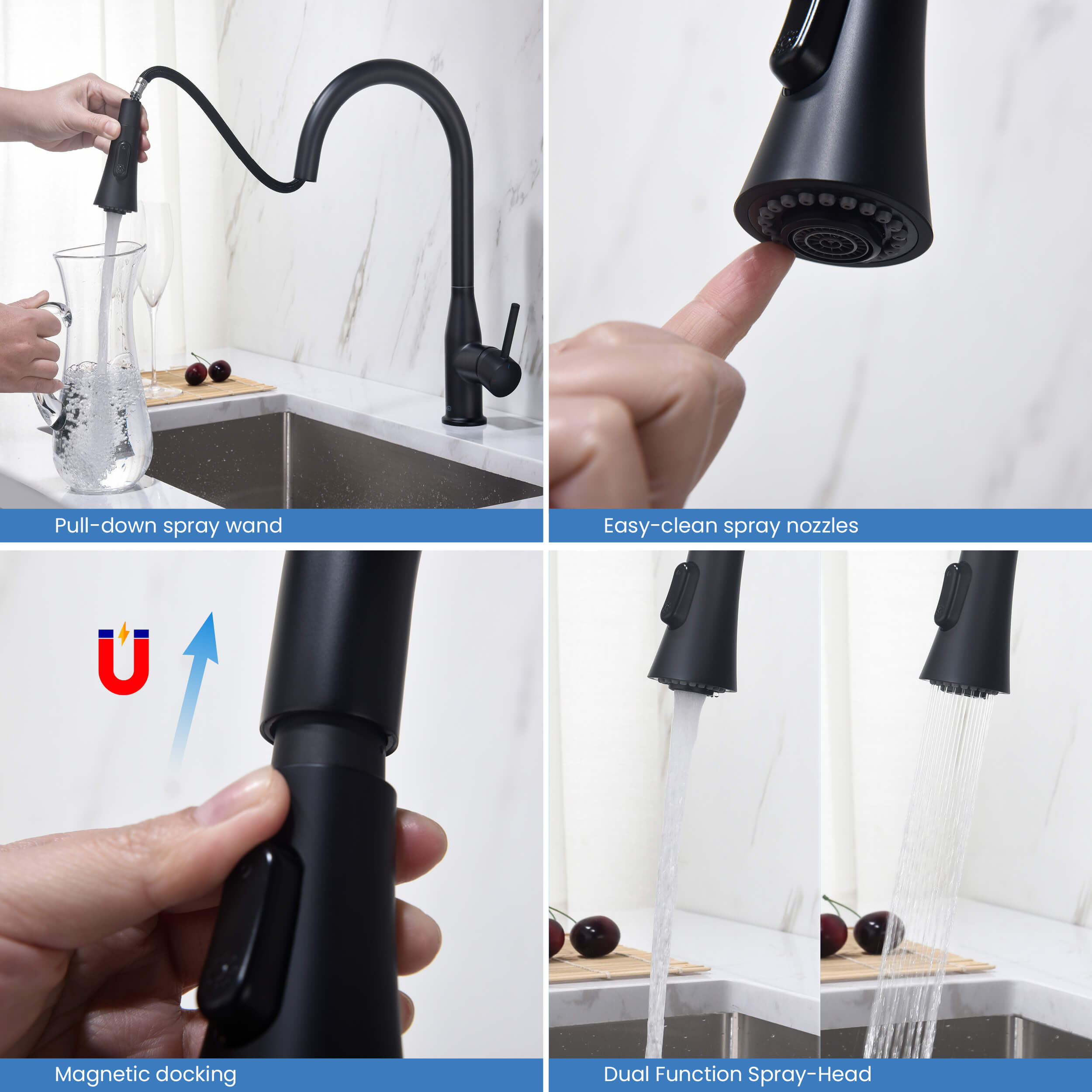 Pull-down spray wand

Easy-clean spray nozzles

Magnetic docking

Dual Function Spray-Head