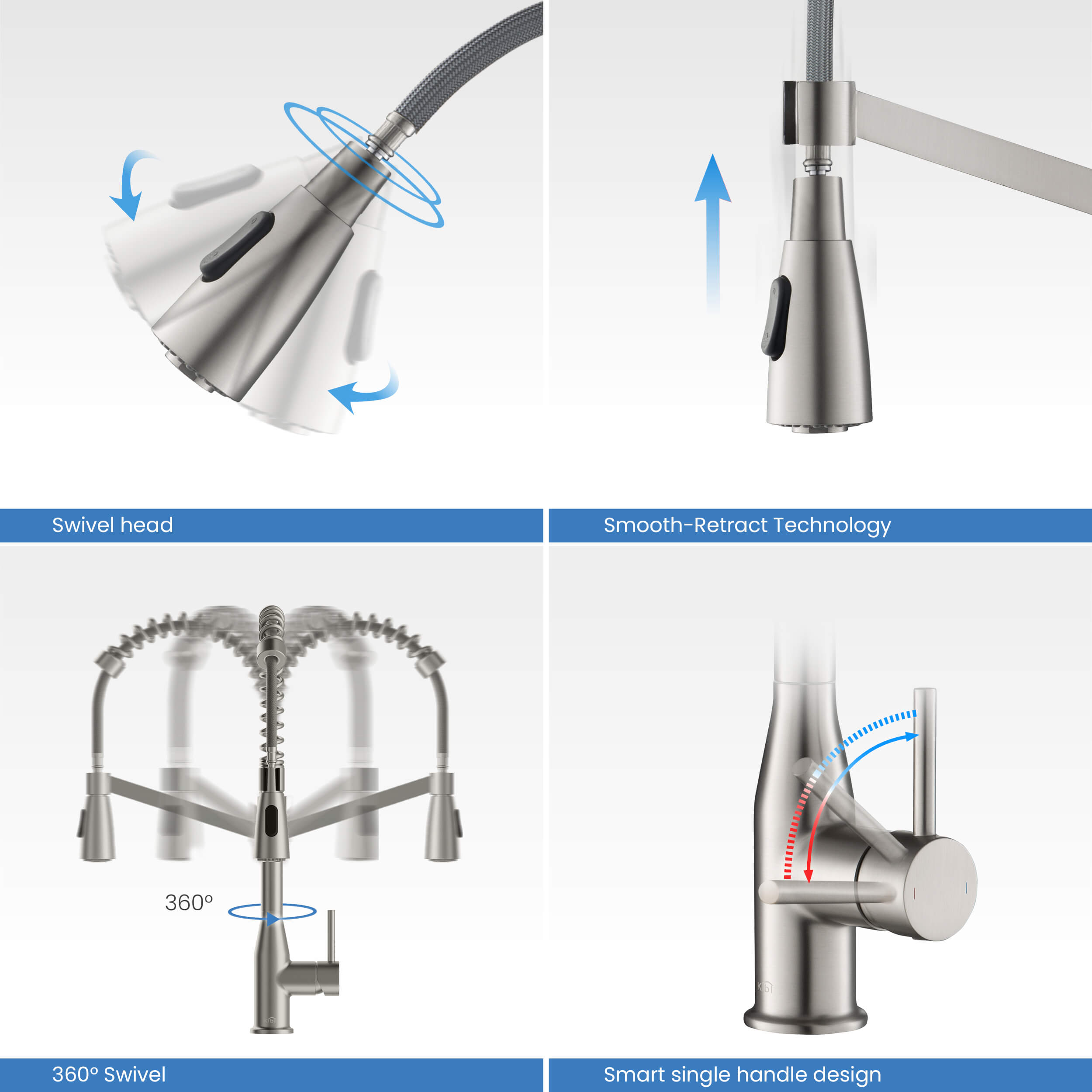 Swivel head

Smooth-Retract Technology

360º

360º Swivel

Smart single handle design