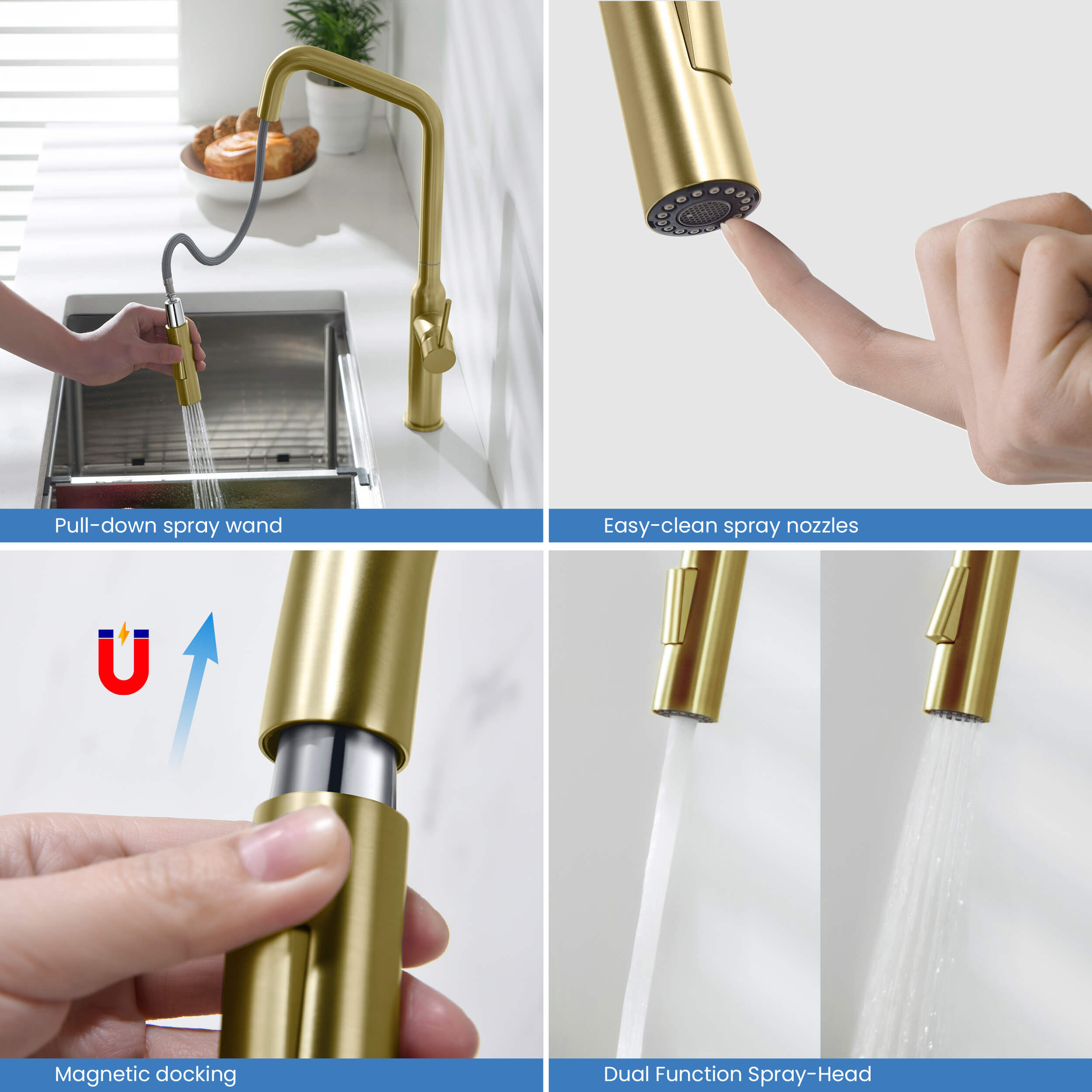 Pull-down spray wand

Easy-clean spray nozzles

Magnetic docking

Dual Function Spray-Head