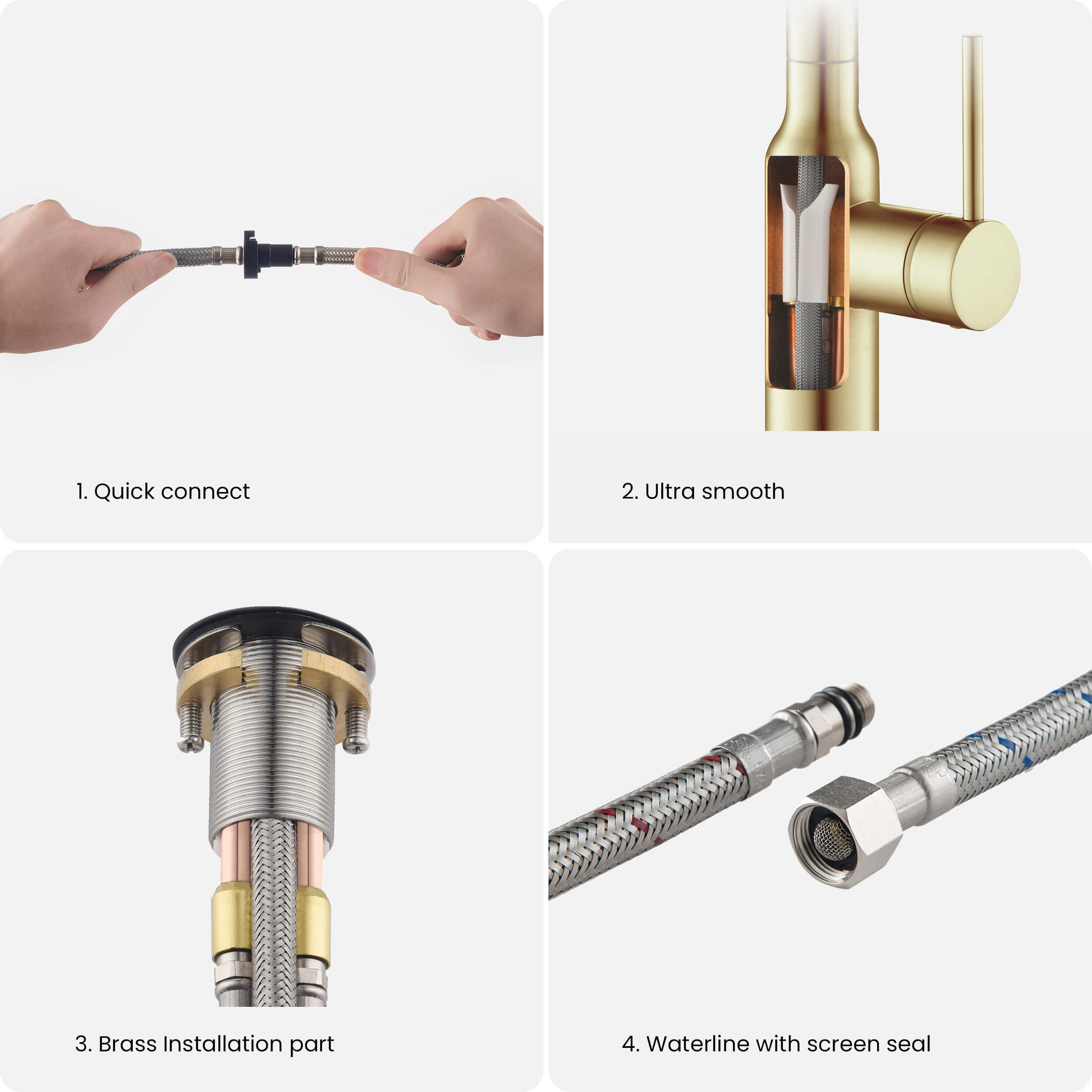 1. Quick connect

2. Ultra smooth

3. Brass Installation part

4. Waterline with screen seal