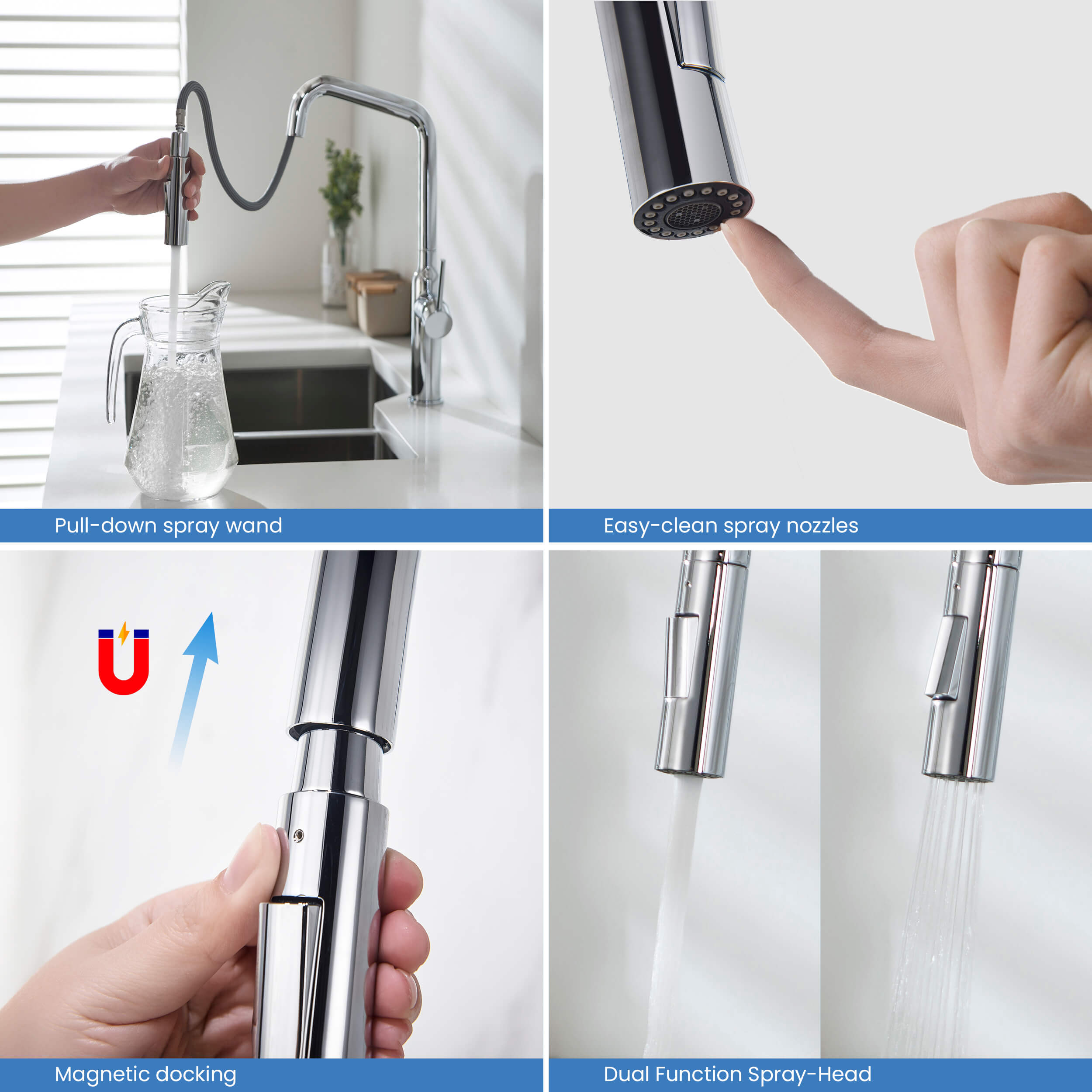 Pull-down spray wand

Easy-clean spray nozzles

Magnetic docking

Dual Function Spray-Head