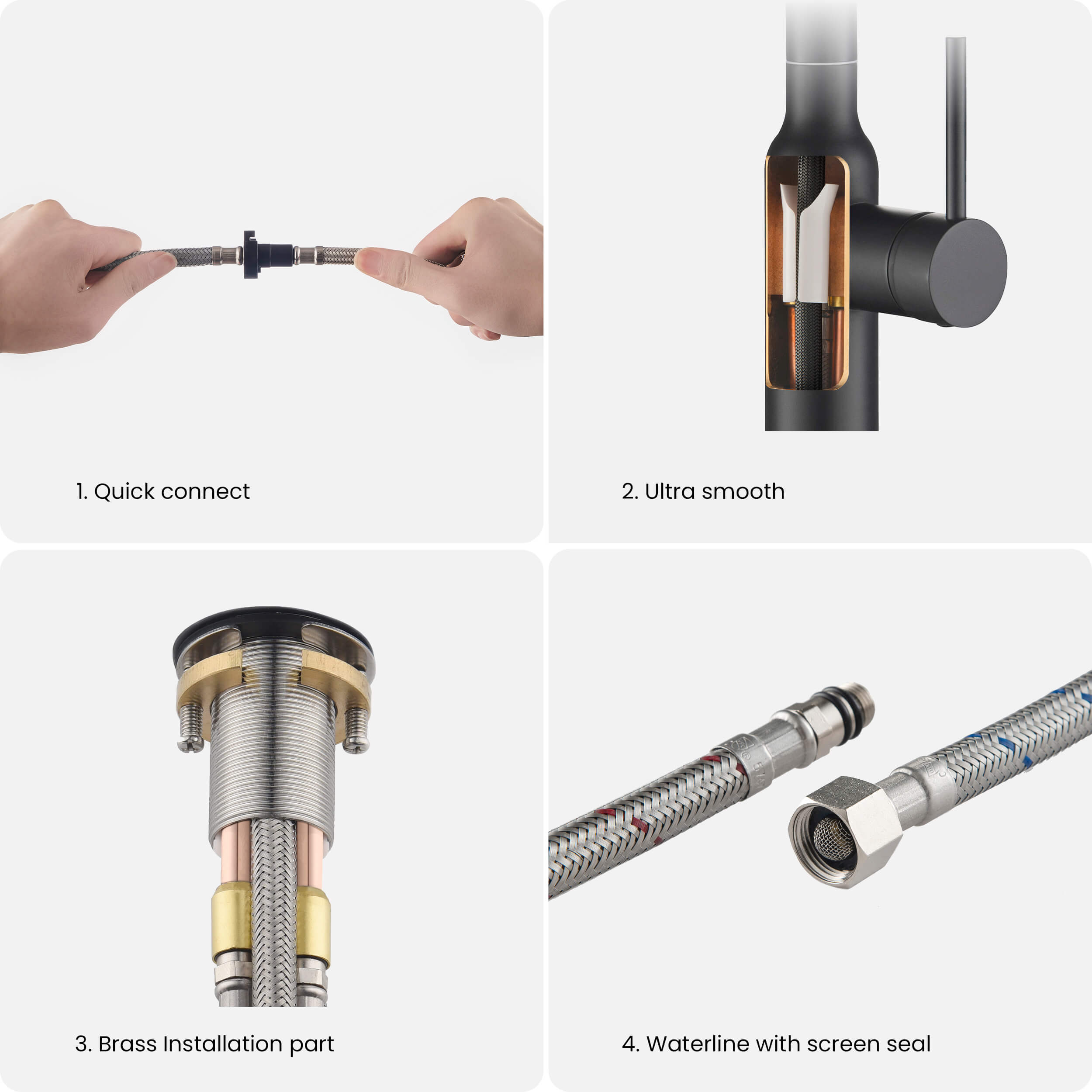 1. Quick connect

2. Ultra smooth

3. Brass Installation part

4. Waterline with screen seal