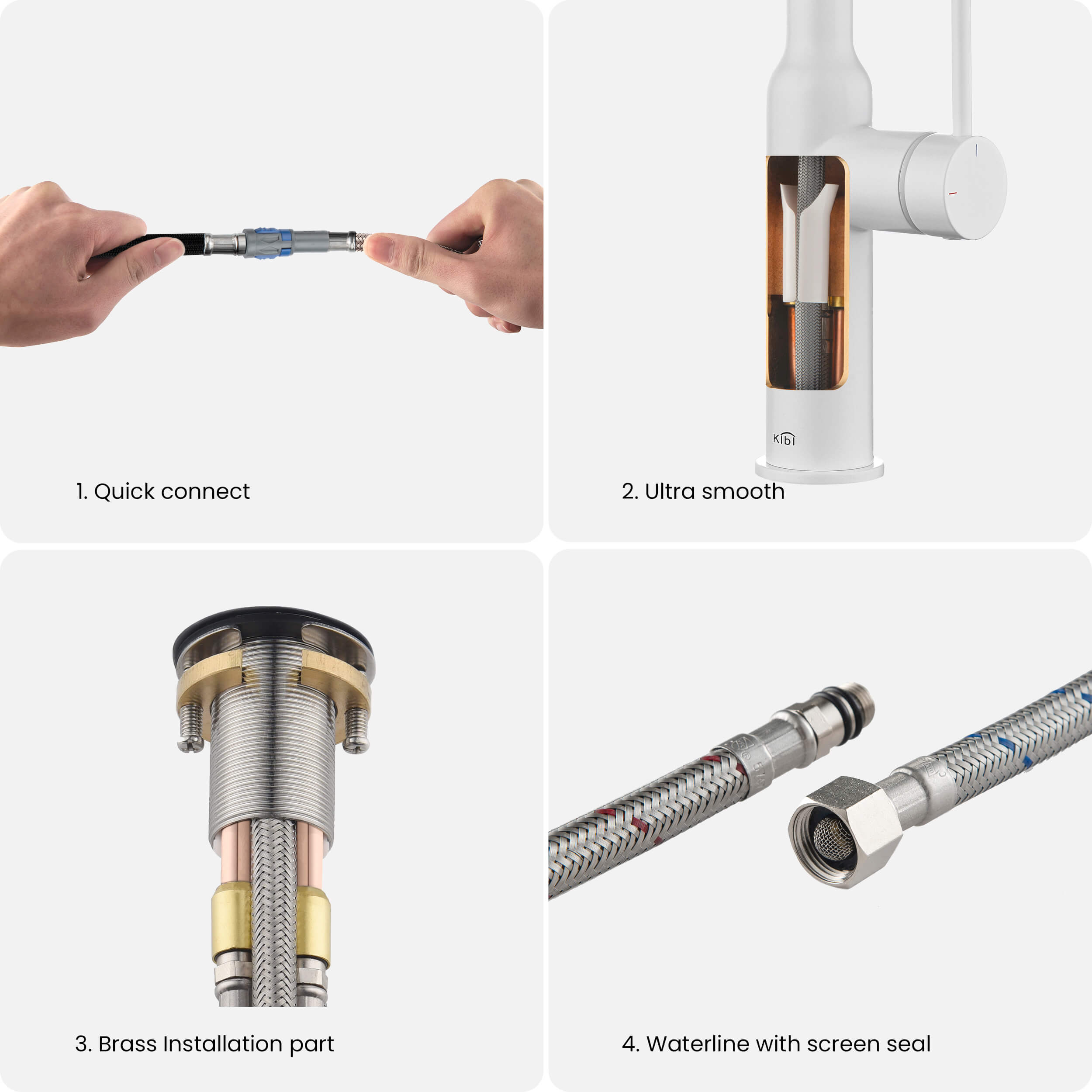 1. Quick connect

Kibi

2. Ultra smooth

3. Brass Installation part

4. Waterline with screen seal