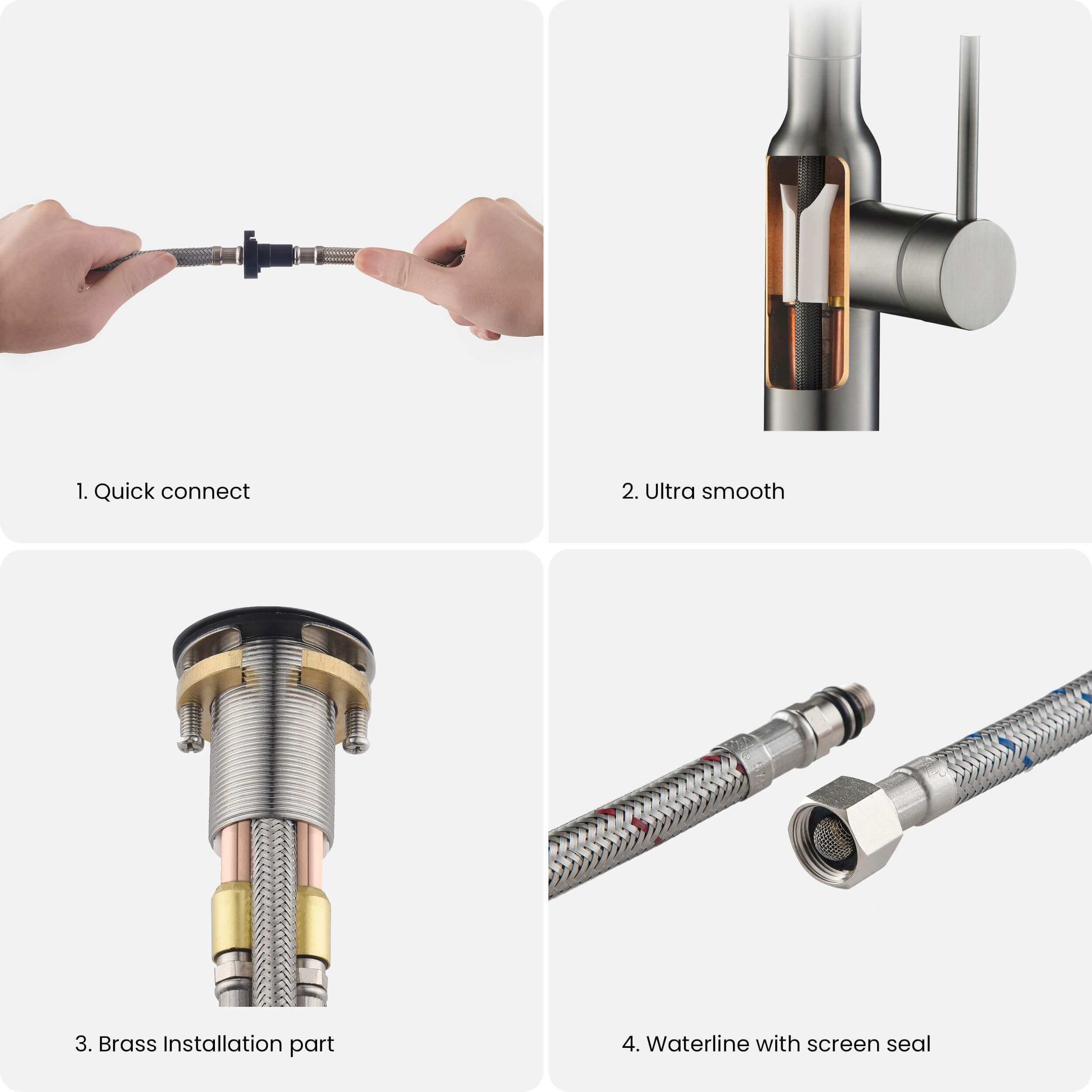 1. Quick connect

2. Ultra smooth

3. Brass Installation part

4. Waterline with screen seal