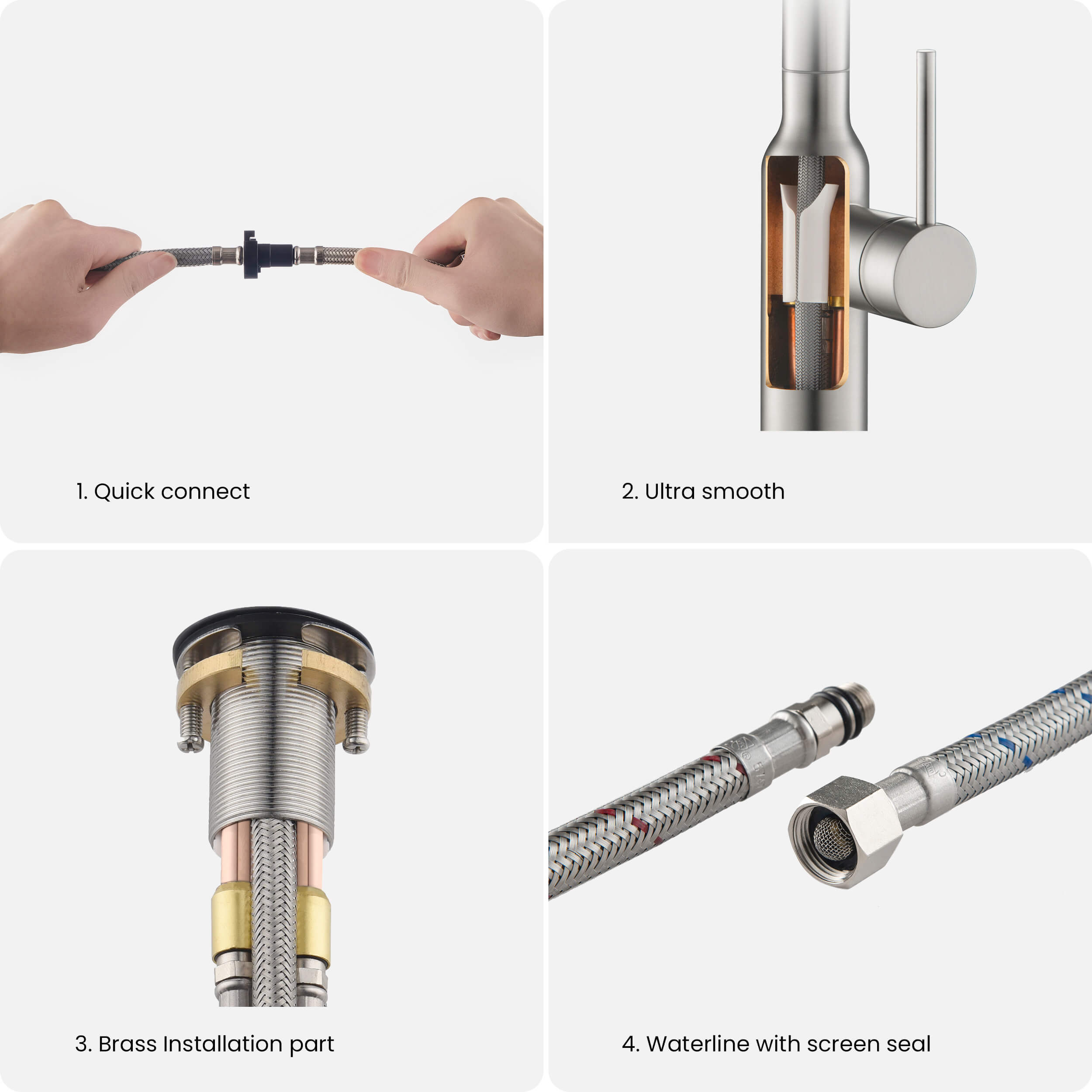 1. Quick connect

2. Ultra smooth

3. Brass Installation part

4. Waterline with screen seal