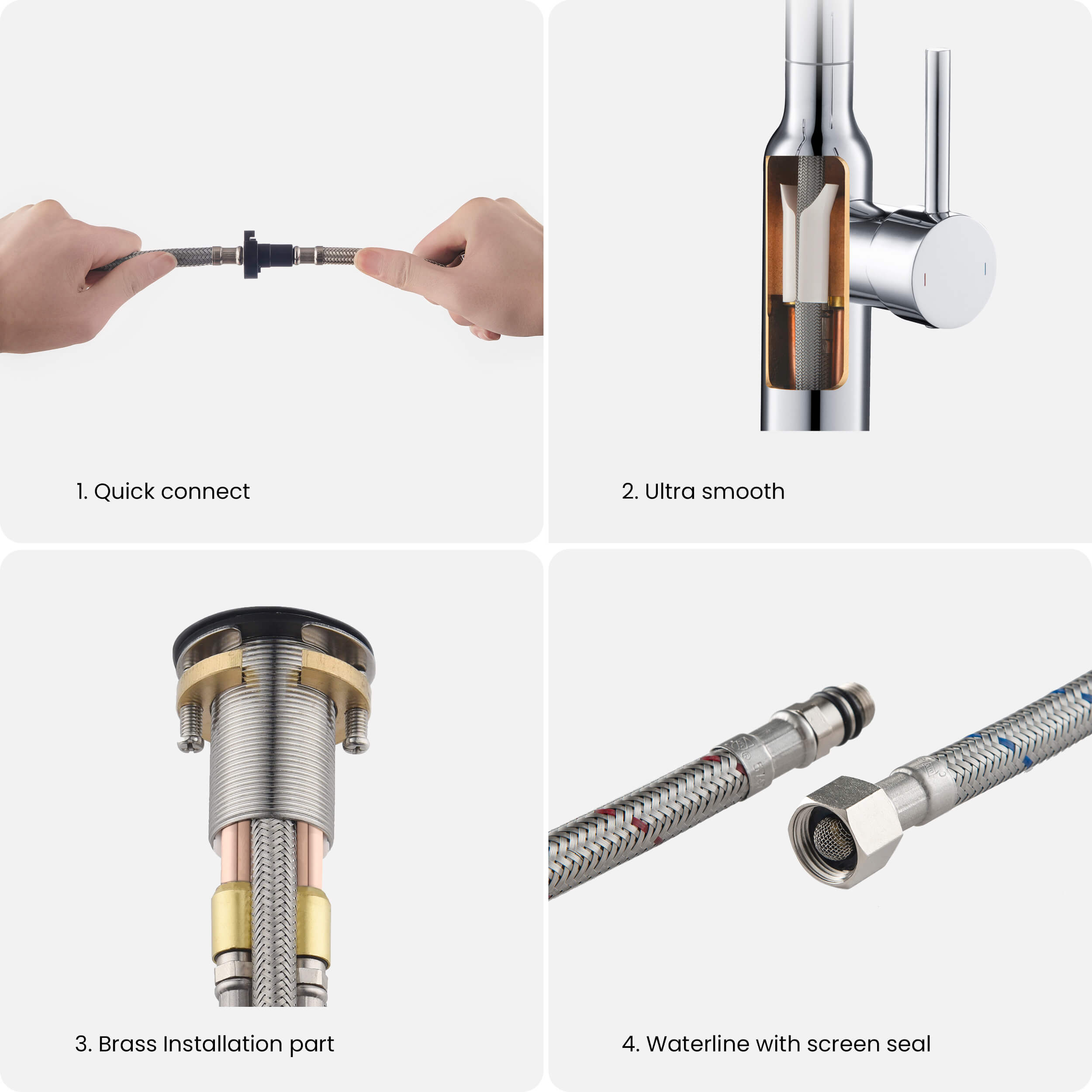 1. Quick connect

2. Ultra smooth

3. Brass Installation part

4. Waterline with screen seal