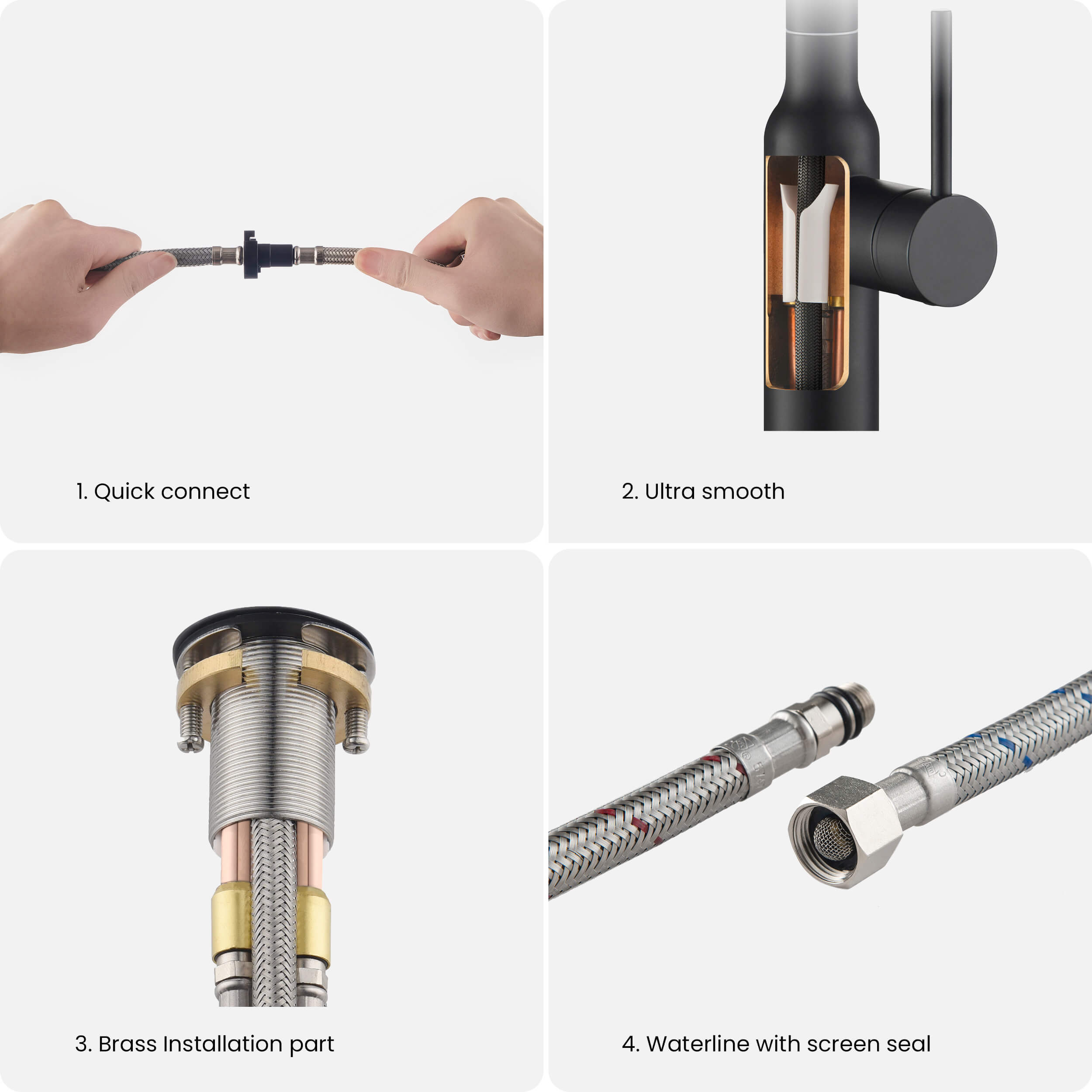 1. Quick connect

2. Ultra smooth

3. Brass Installation part

4. Waterline with screen seal