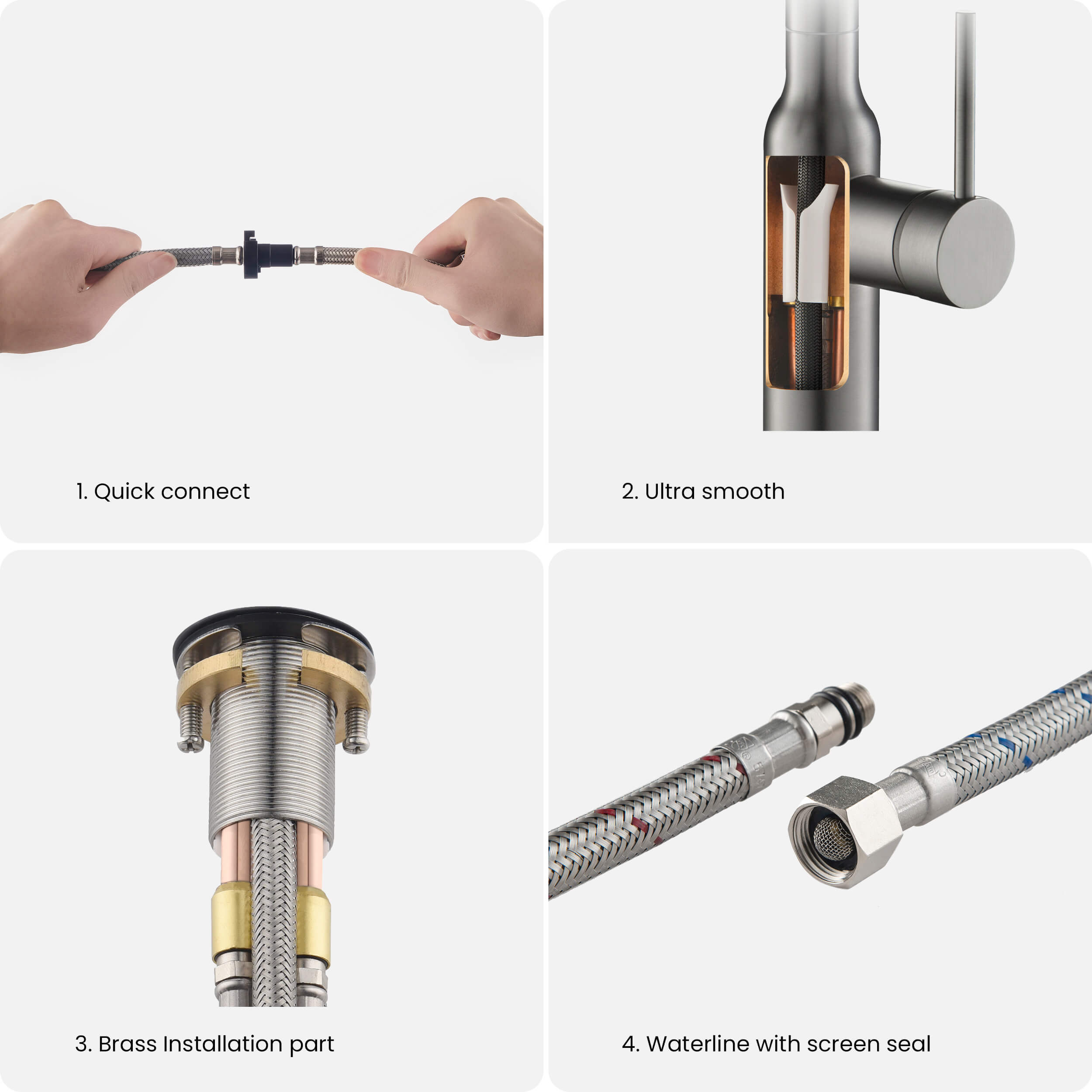 1. Quick connect

2. Ultra smooth

3. Brass Installation part

4. Waterline with screen seal