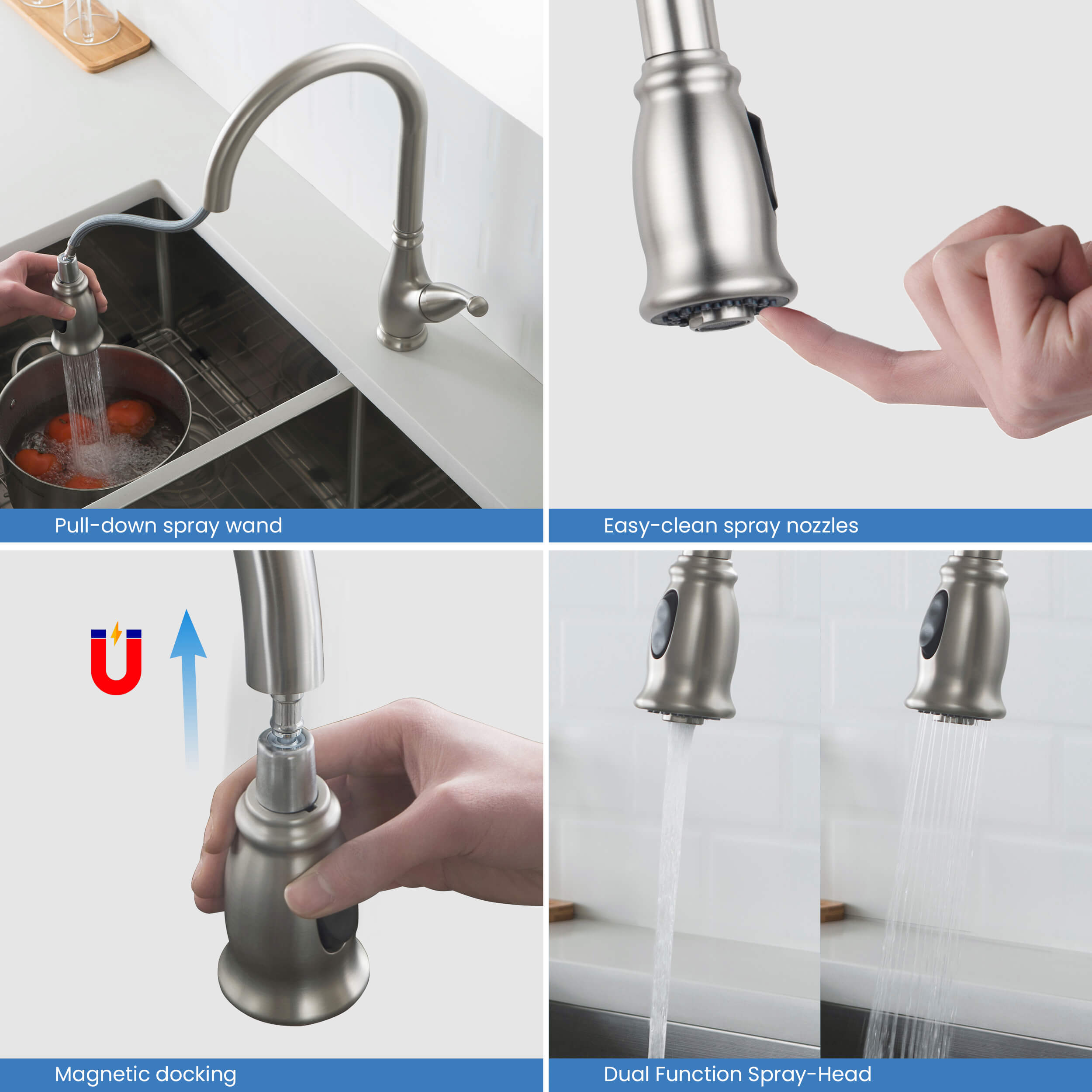 Pull-down spray wand

Easy-clean spray nozzles

Magnetic docking

Dual Function Spray-Head