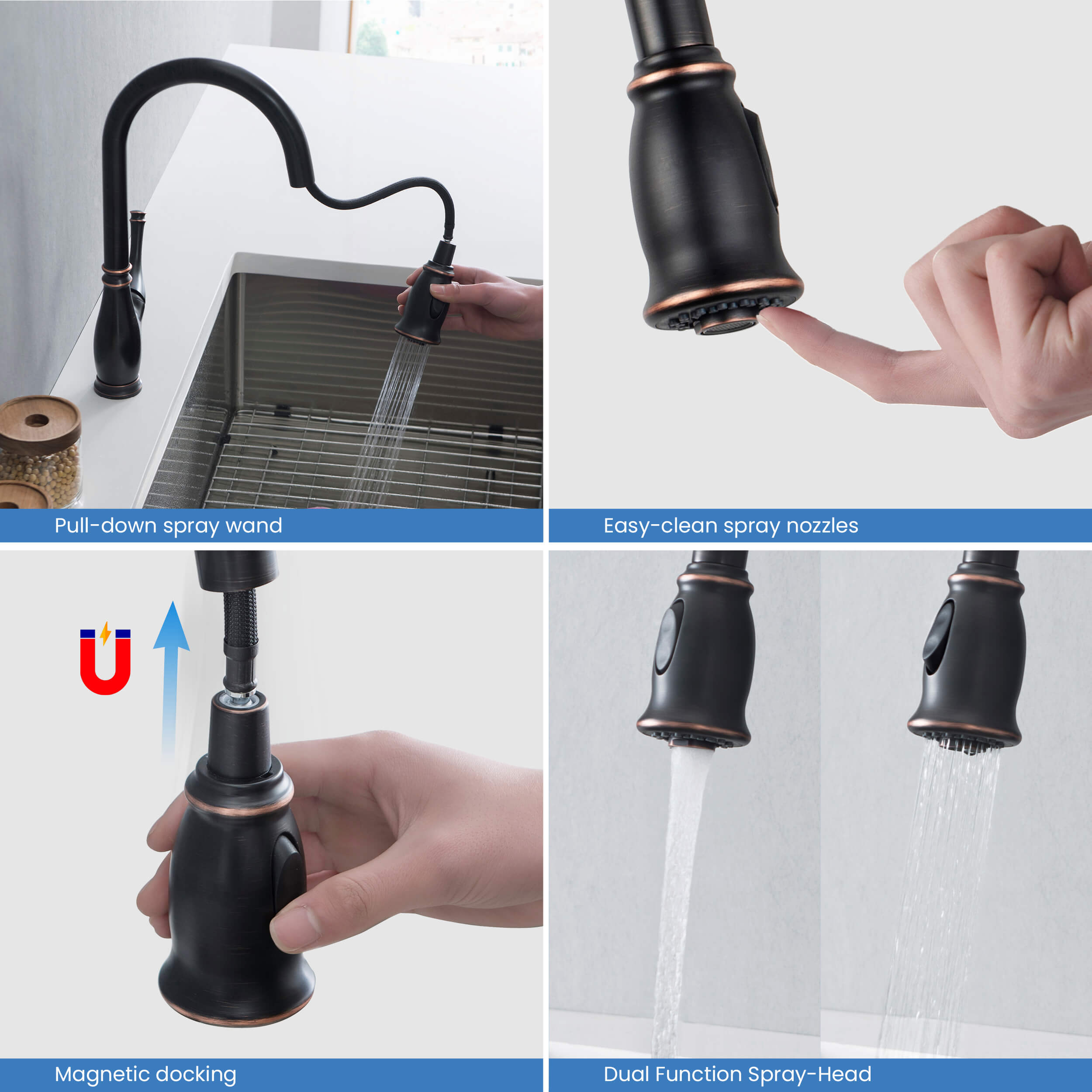 Pull-down spray wand

Easy-clean spray nozzles

Magnetic docking

Dual Function Spray-Head