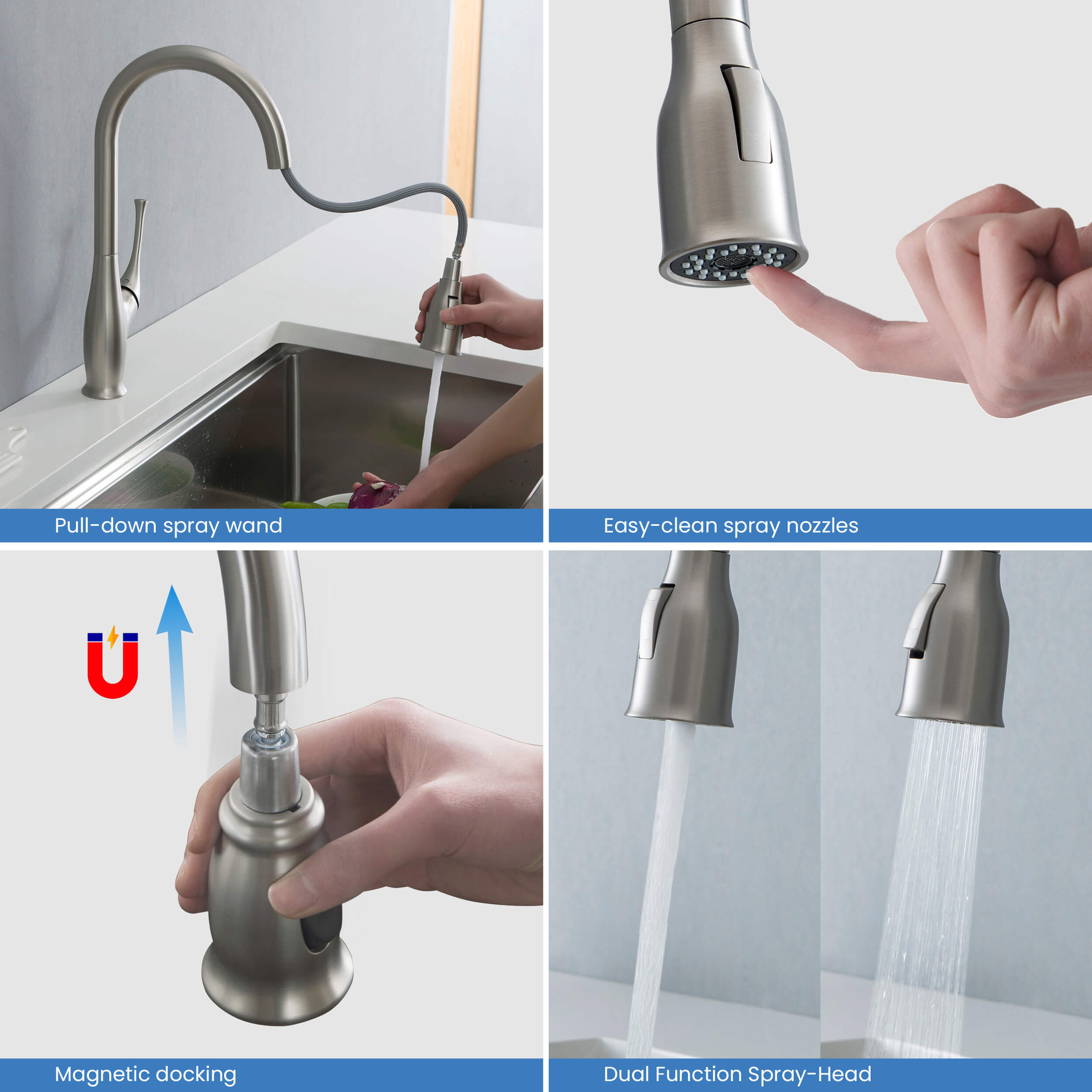 Pull-down spray wand

Easy-clean spray nozzles

Magnetic docking

Dual Function Spray-Head