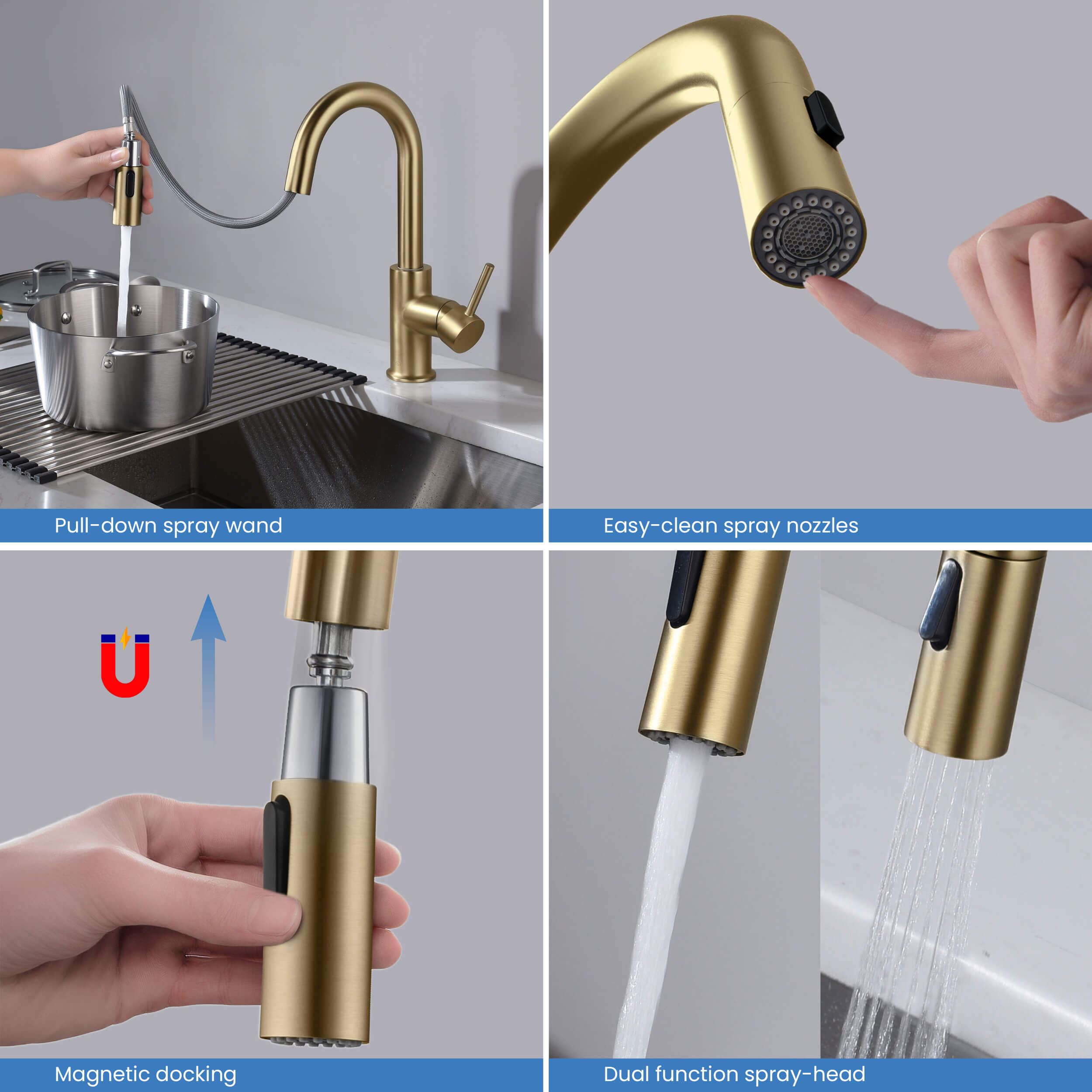 Pull-down spray wand

Easy-clean spray nozzles

Magnetic docking

Dual function spray-head