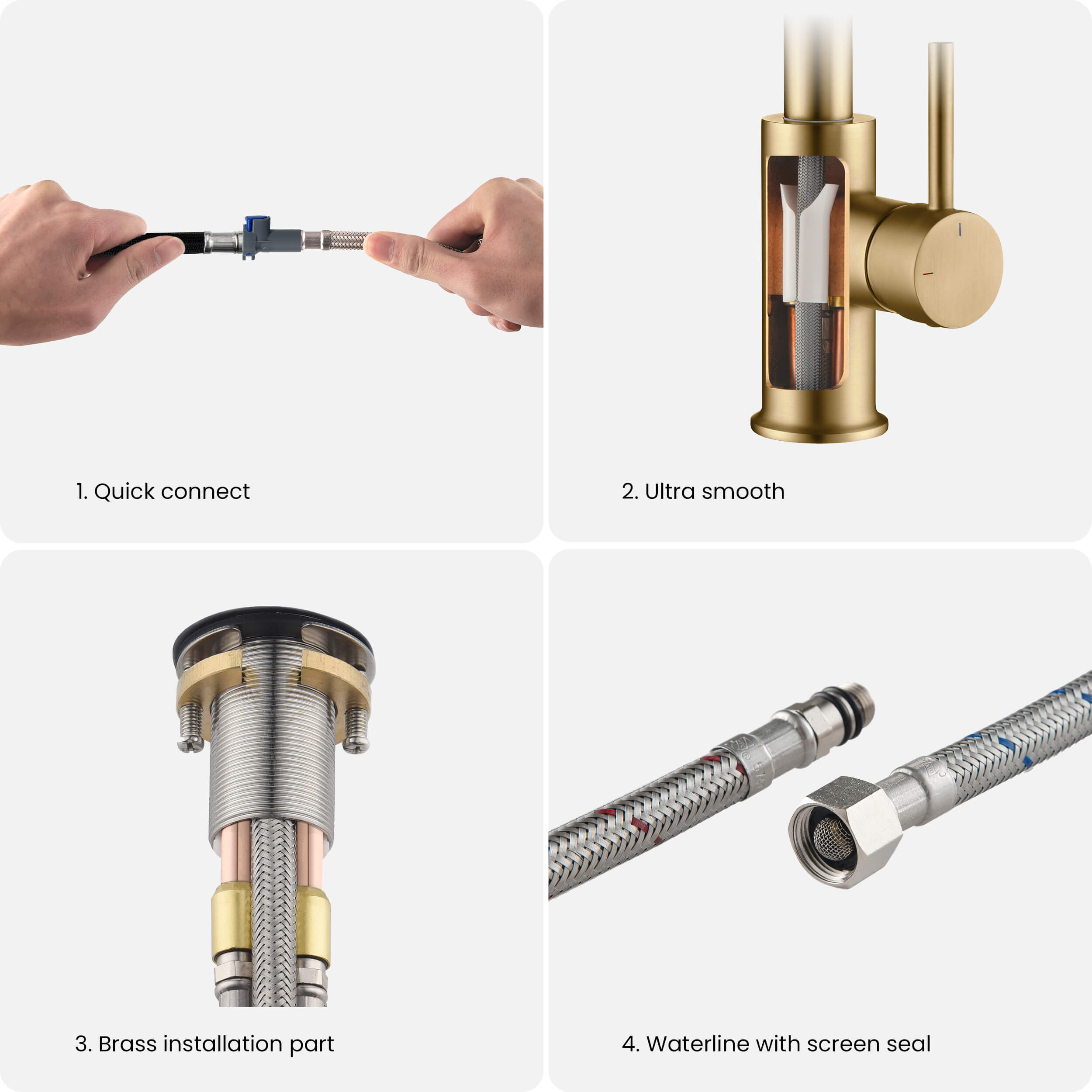 1. Quick connect

2. Ultra smooth

3. Brass installation part

4. Waterline with screen seal