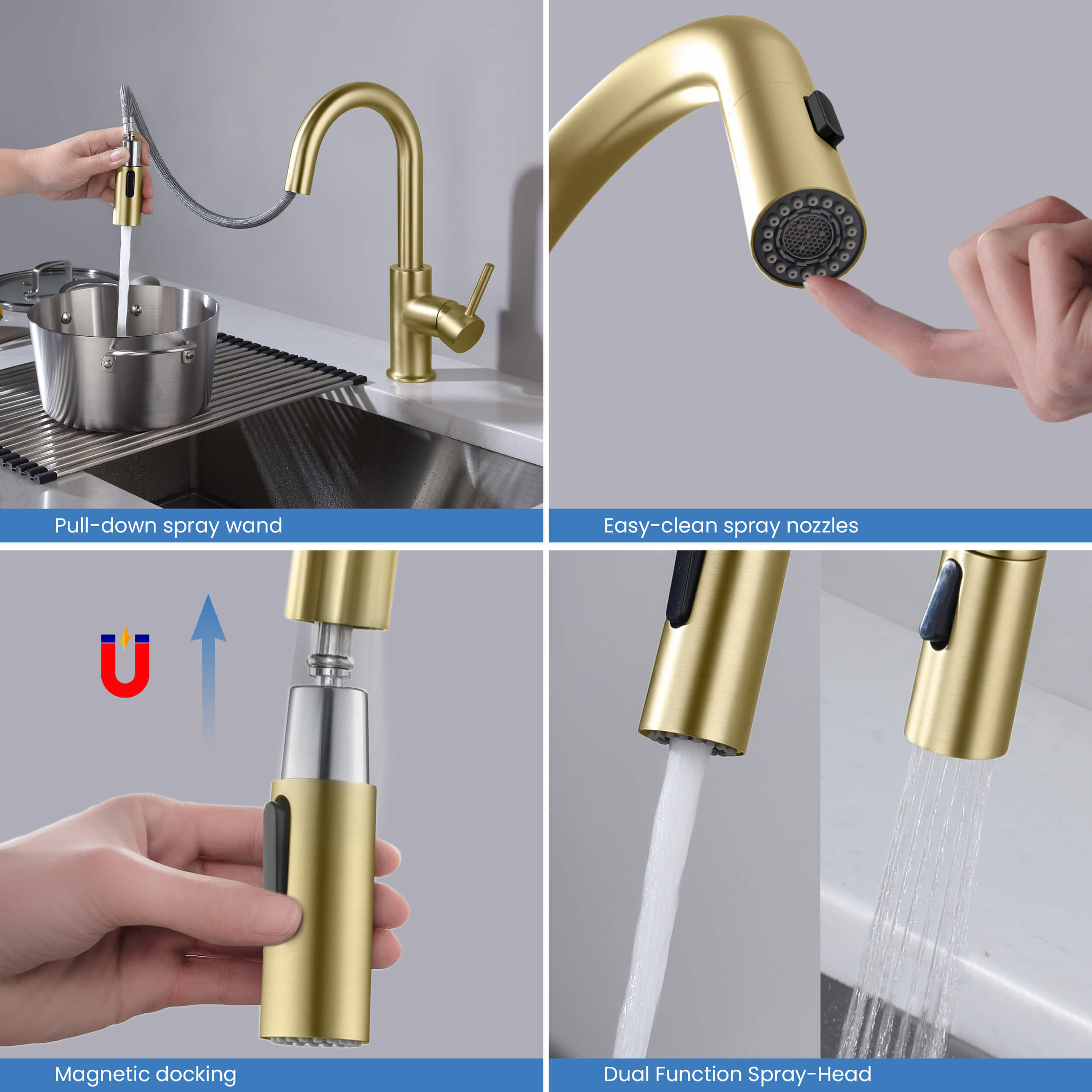 Pull-down spray wand

Easy-clean spray nozzles

Magnetic docking

Dual Function Spray-Head