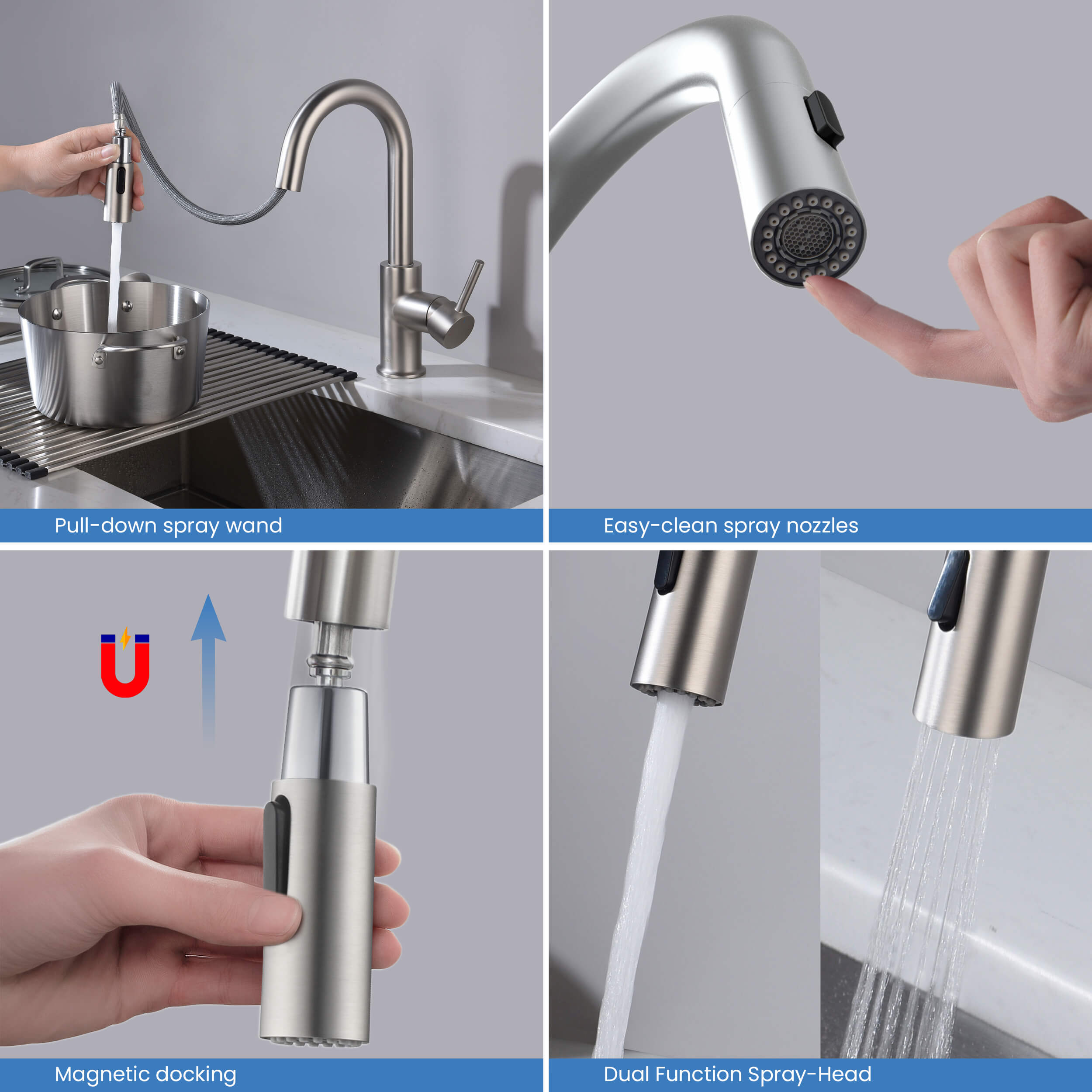 Pull-down spray wand

Easy-clean spray nozzles

Magnetic docking

Dual Function Spray-Head