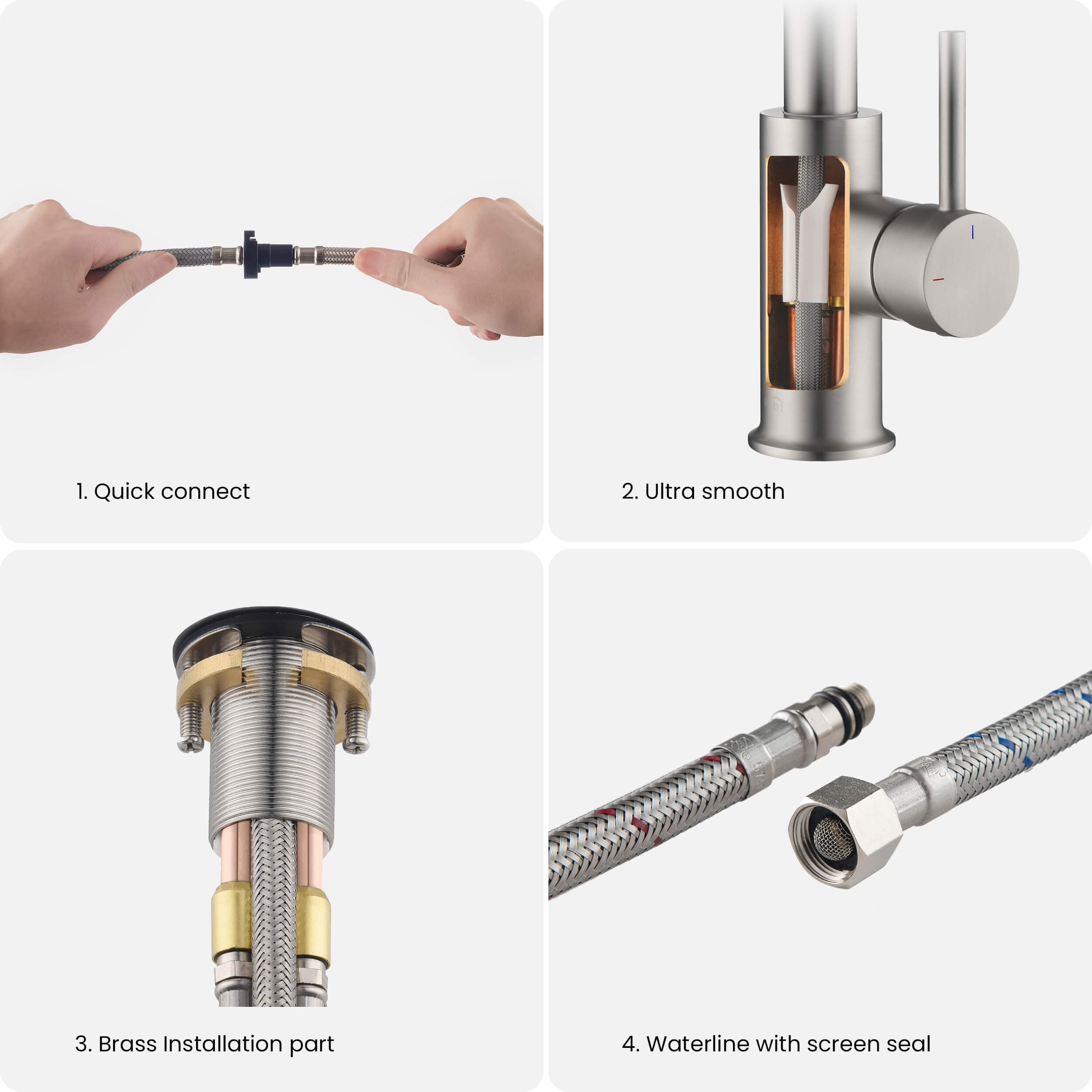 1. Quick connect

2. Ultra smooth

3. Brass Installation part

4. Waterline with screen seal