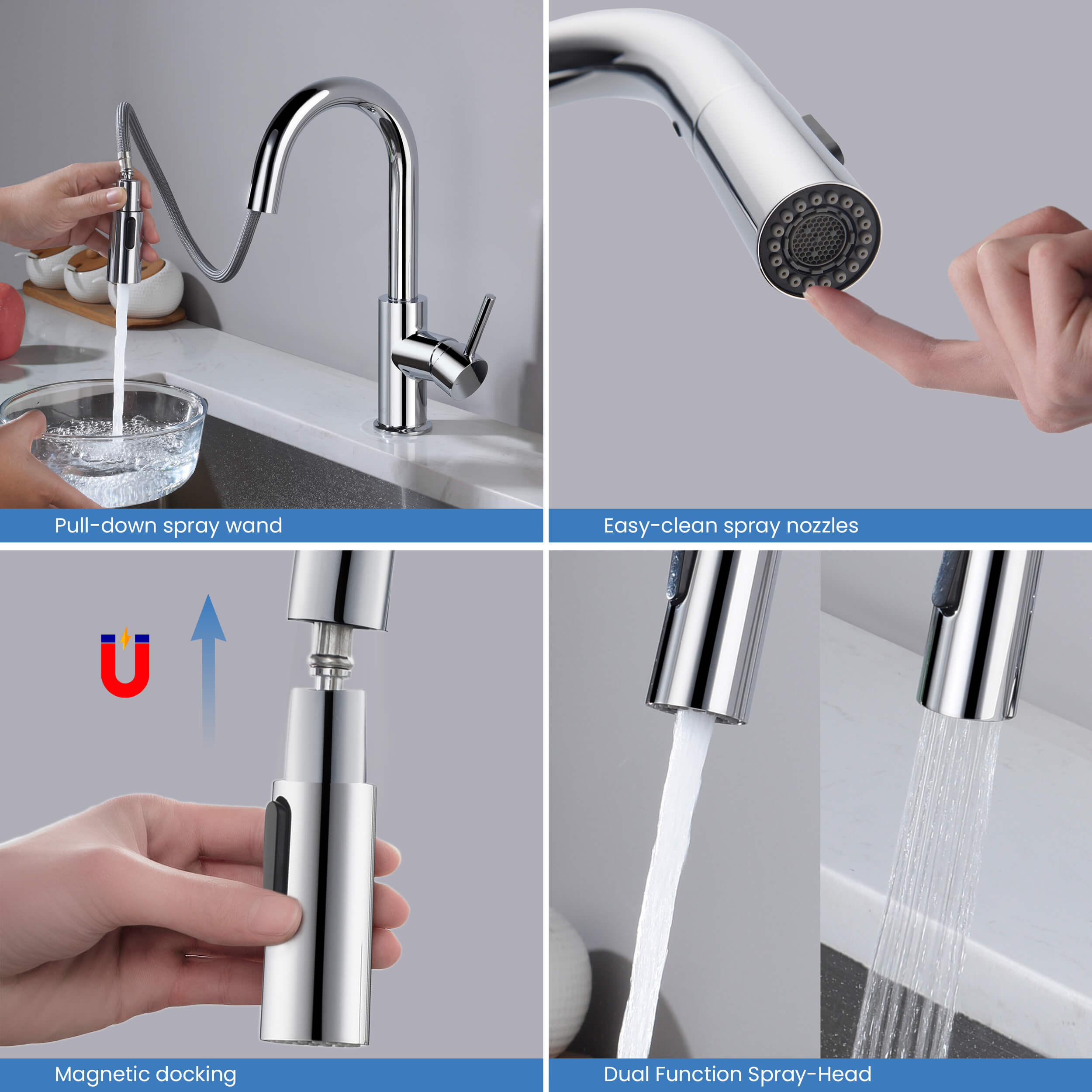 Pull-down spray wand

Easy-clean spray nozzles

Magnetic docking

Dual Function Spray-Head