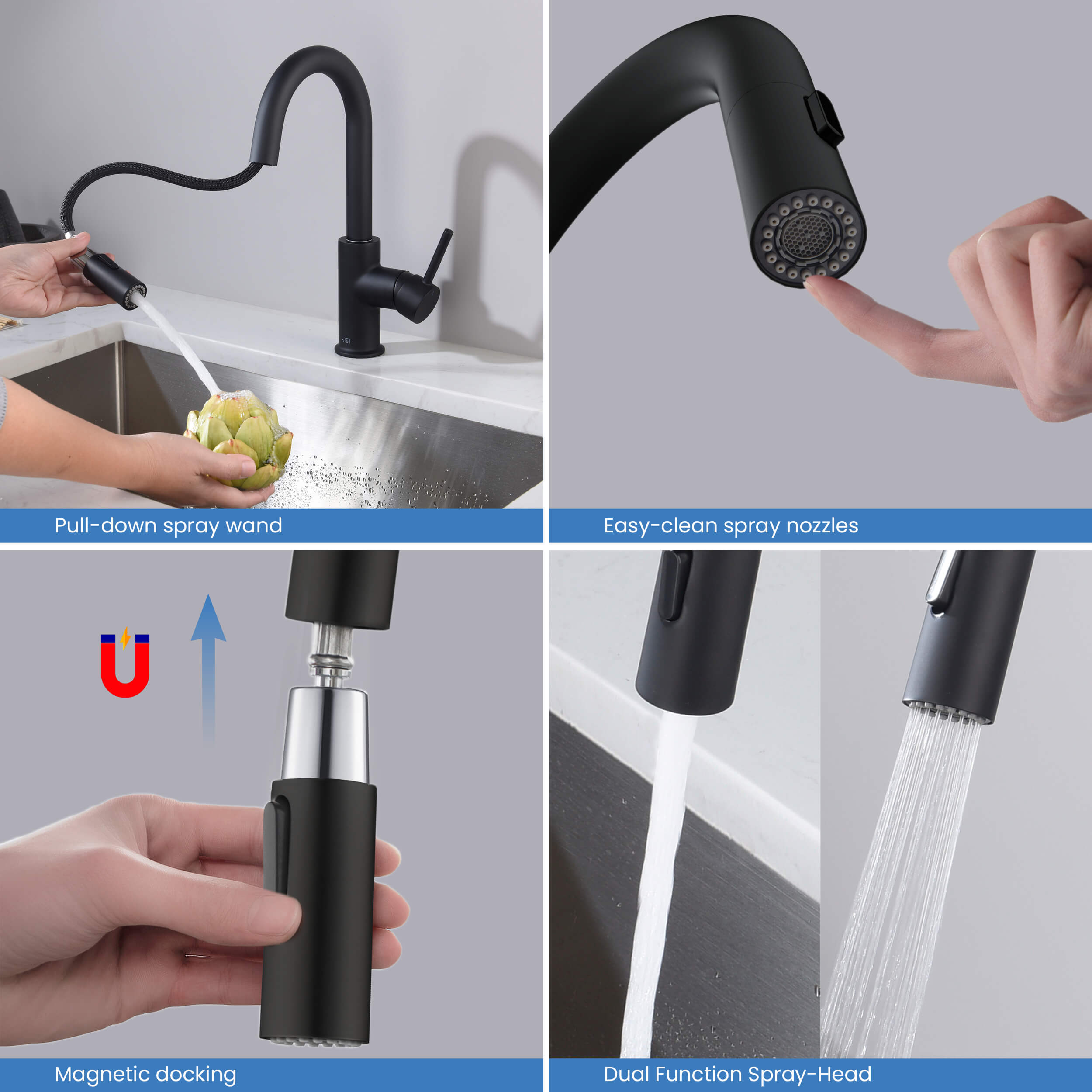 KIBI

Pull-down spray wand

Easy-clean spray nozzles

Magnetic docking

Dual Function Spray-Head