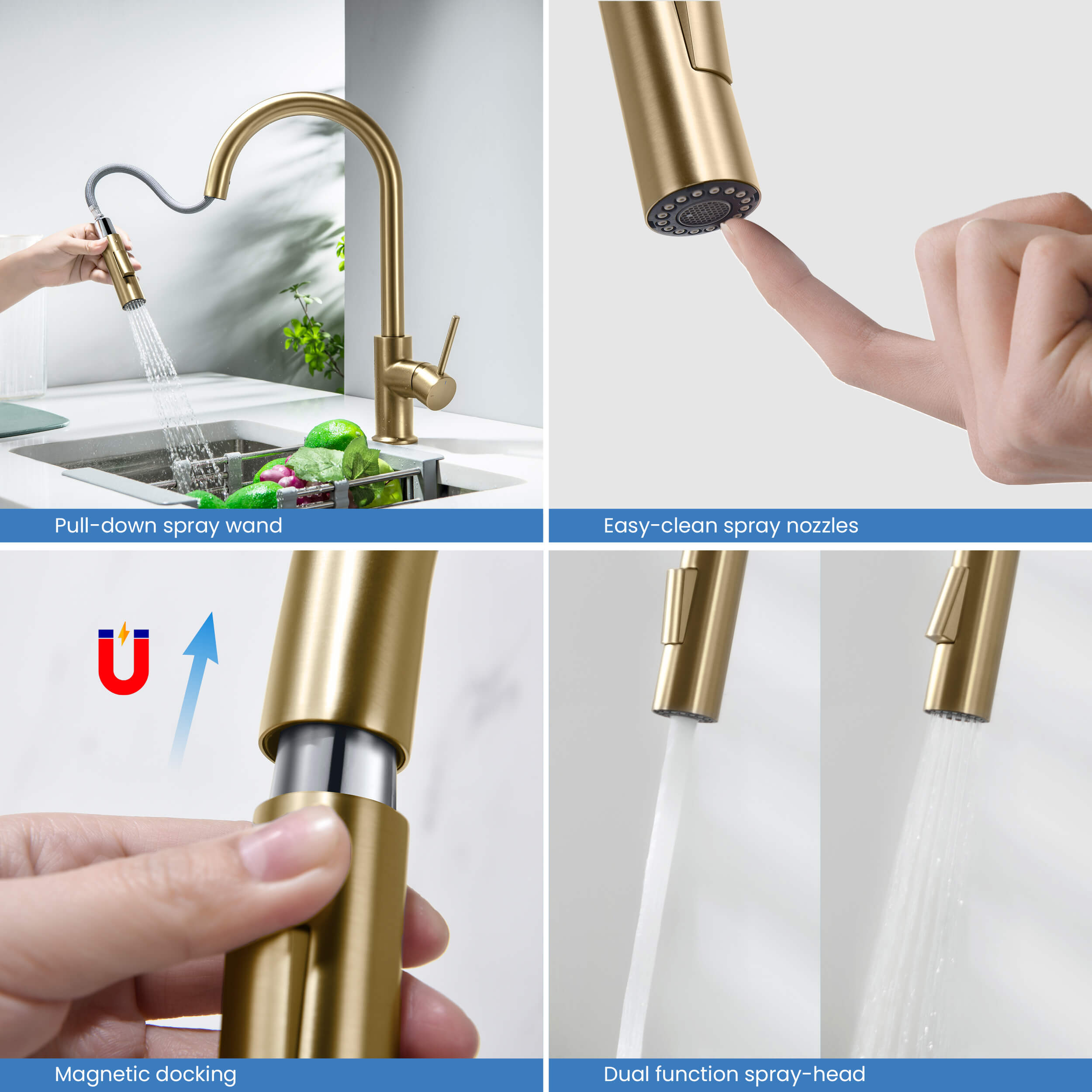 Pull-down spray wand

Easy-clean spray nozzles

Magnetic docking

Dual function spray-head