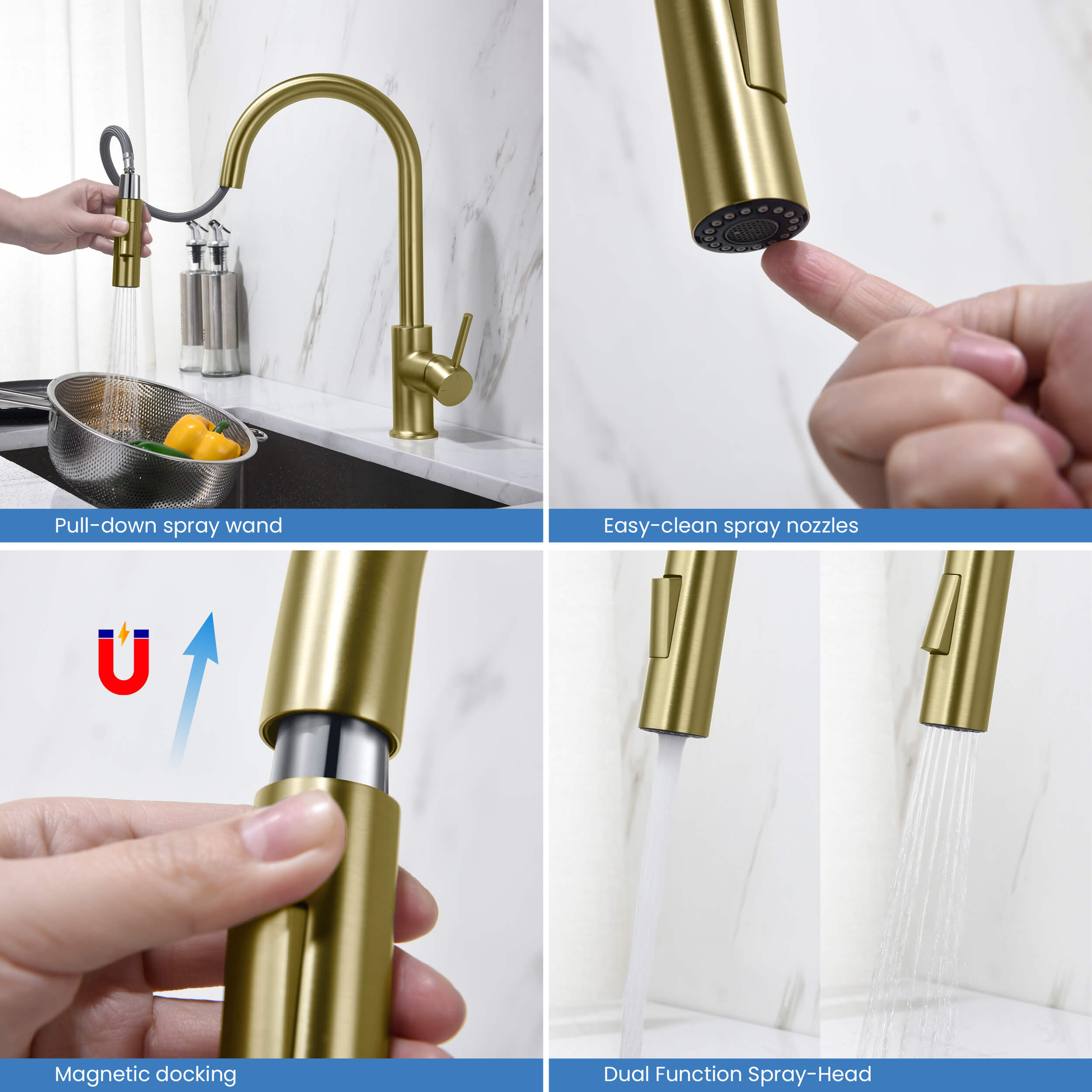 Pull-down spray wand

Easy-clean spray nozzles

Magnetic docking

Dual Function Spray-Head