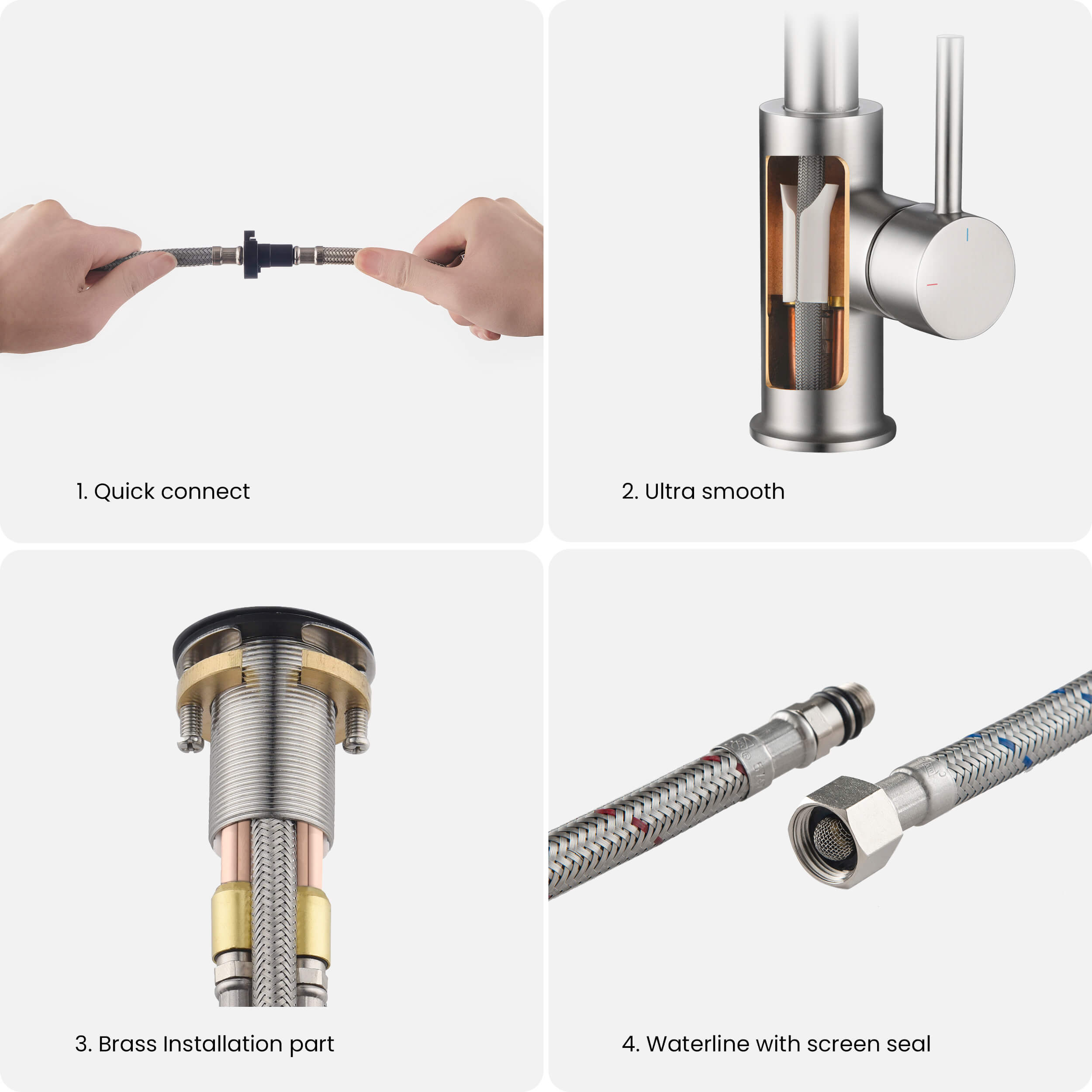 1. Quick connect

2. Ultra smooth

3. Brass Installation part

4. Waterline with screen seal