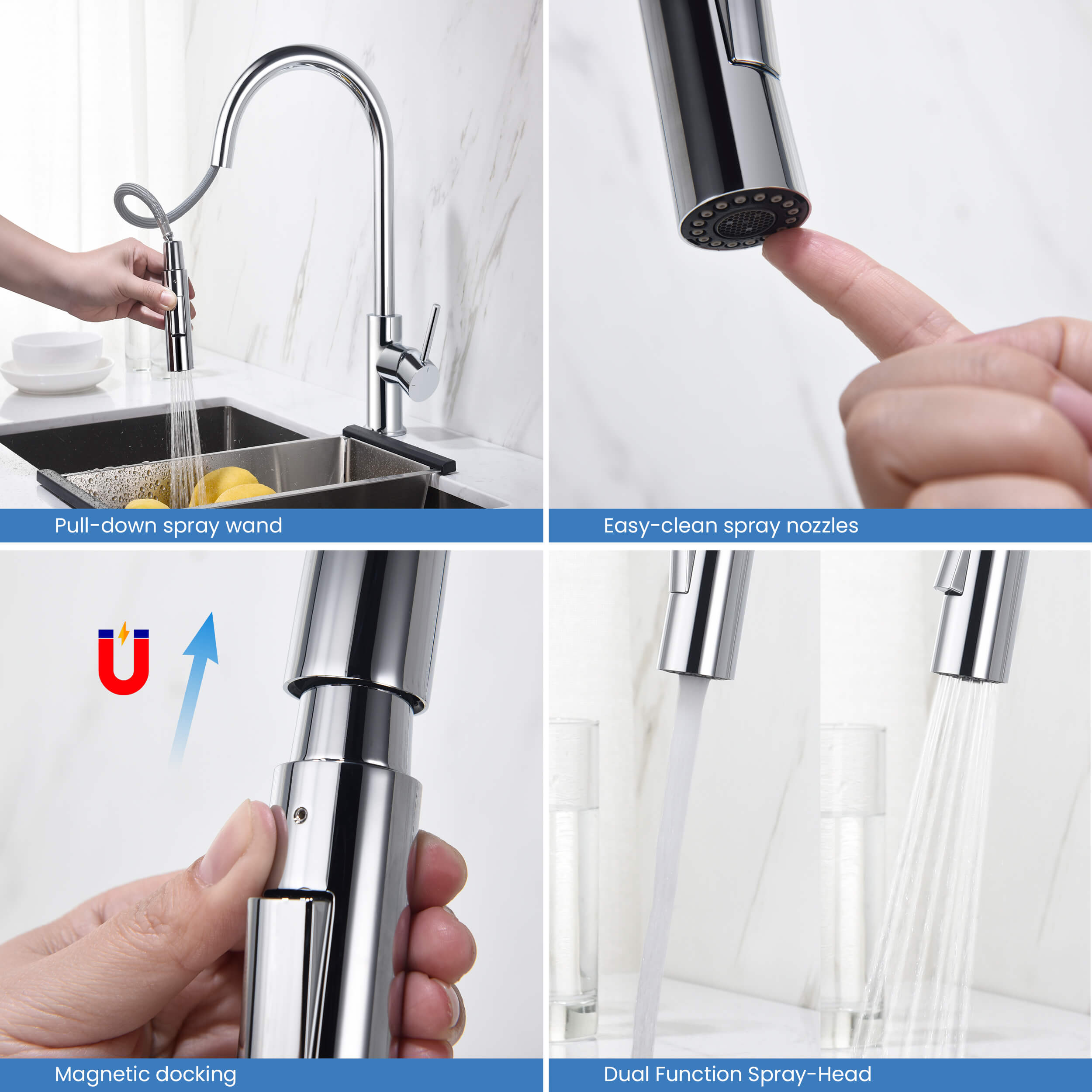 Pull-down spray wand

Easy-clean spray nozzles

Magnetic docking

Dual Function Spray-Head