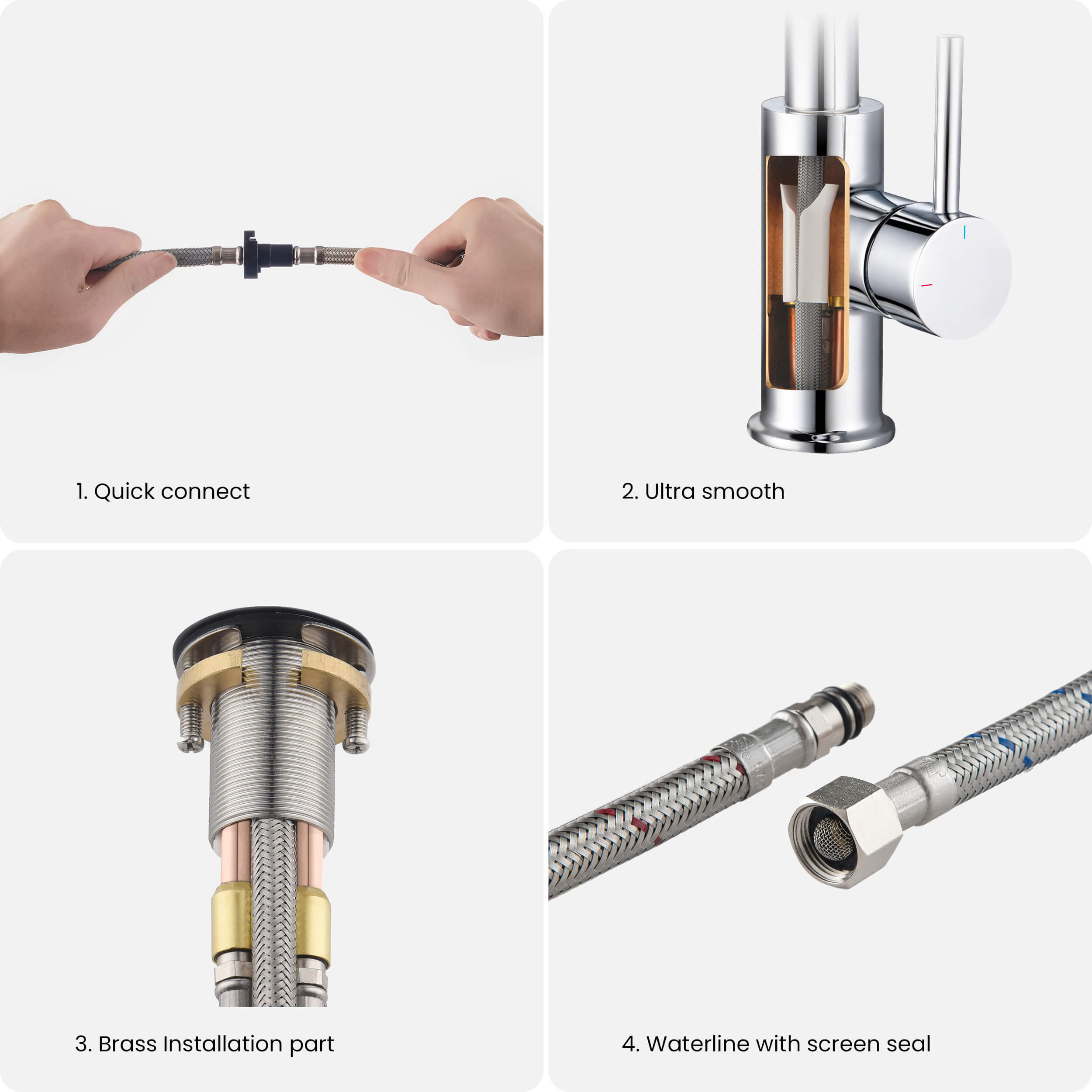 1. Quick connect

2. Ultra smooth

3. Brass Installation part

4. Waterline with screen seal