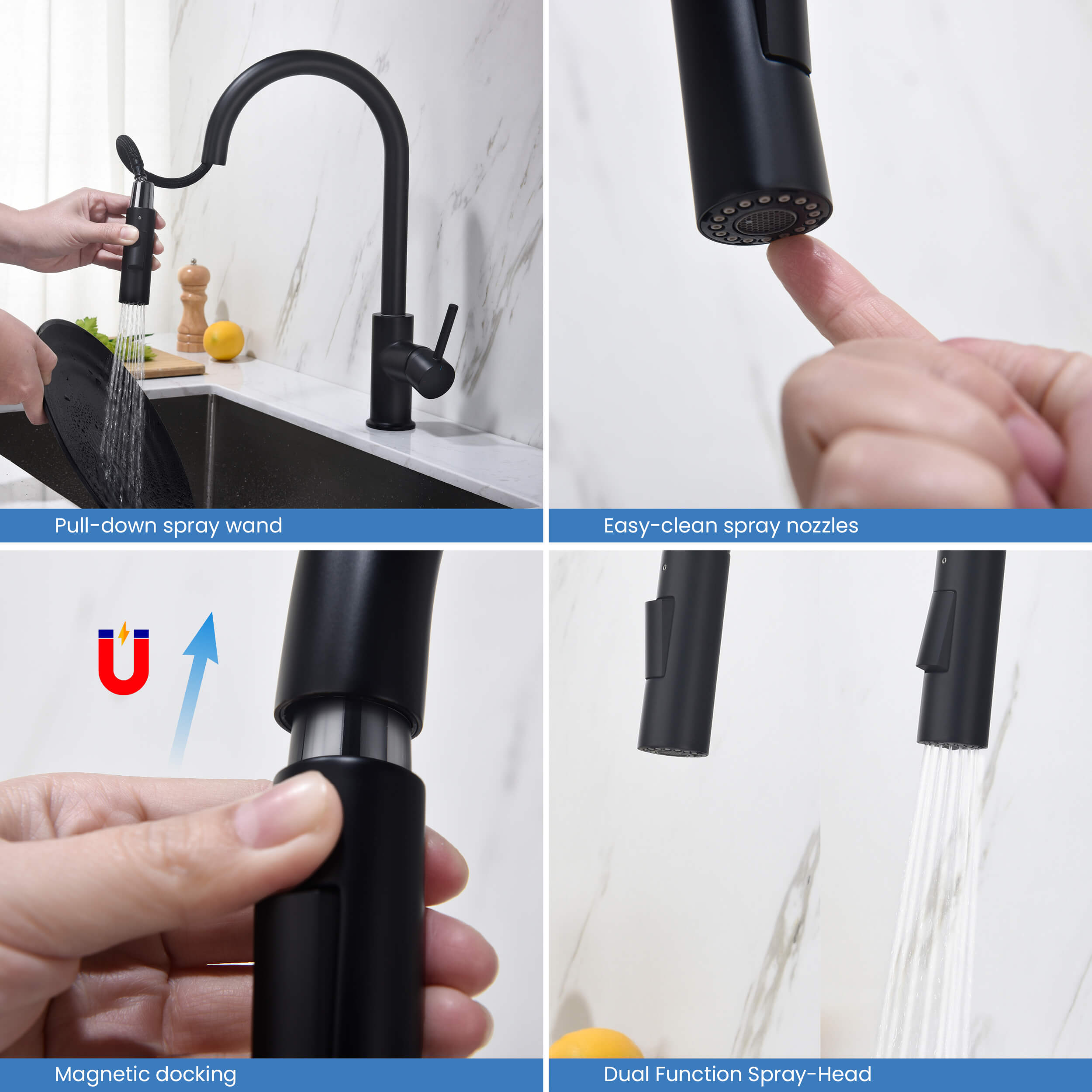 Pull-down spray wand

Easy-clean spray nozzles

Magnetic docking

Dual Function Spray-Head