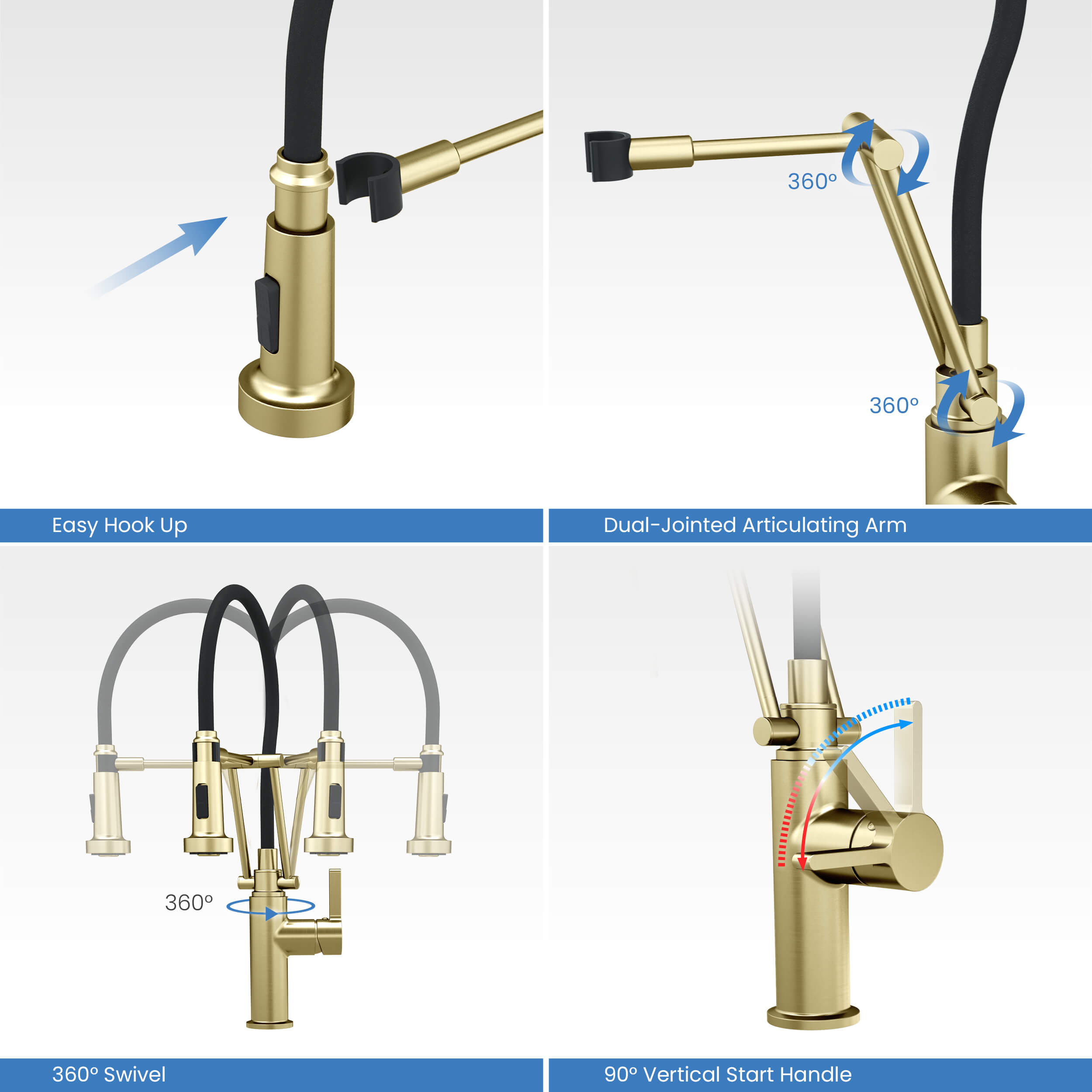 Easy Hook Up

360º

360º

Dual-Jointed Articulating Arm

360º

360º Swivel

90º Vertical Start Handle