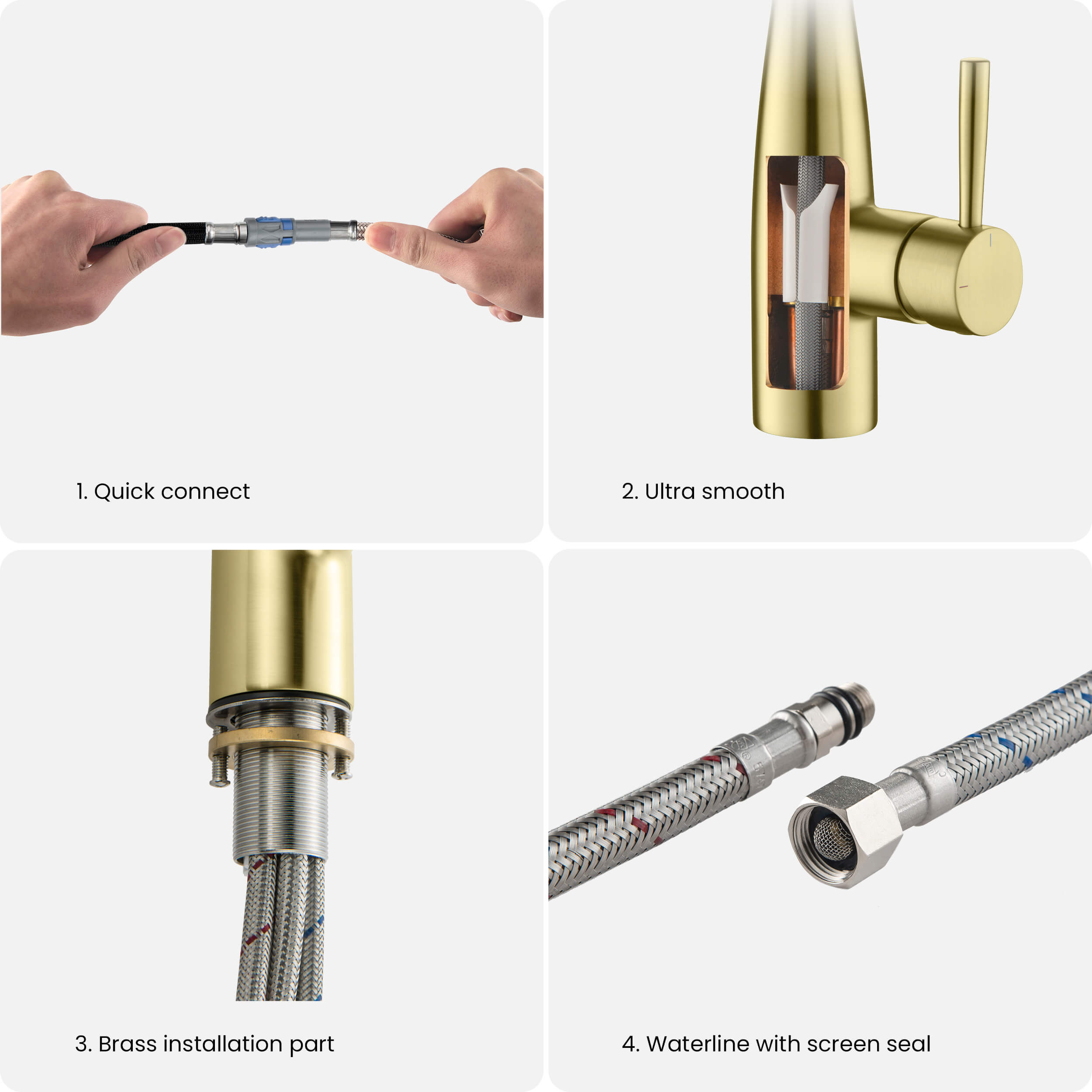 1. Quick connect

2. Ultra smooth

3. Brass installation part

4. Waterline with screen seal