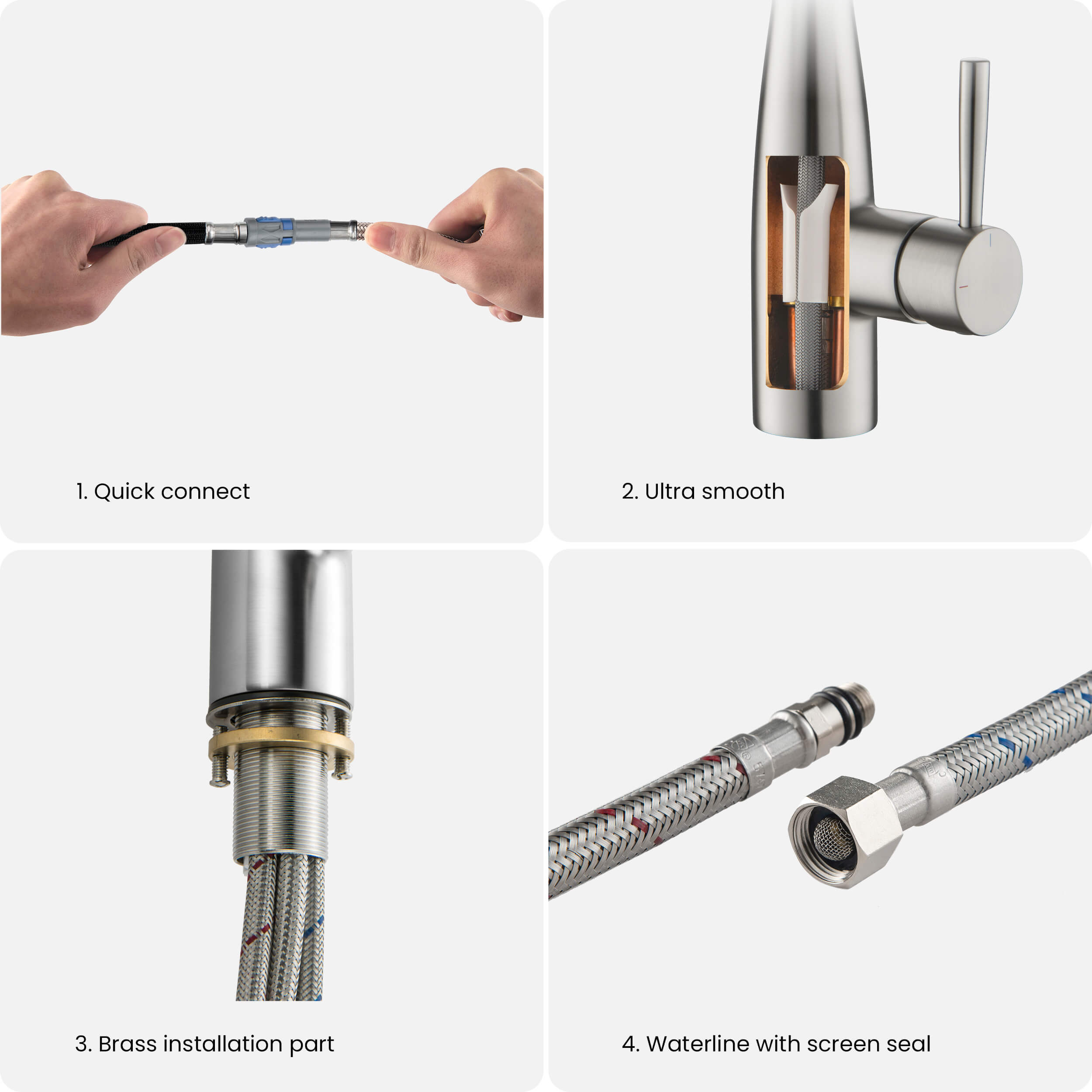 1. Quick connect

2. Ultra smooth

3. Brass installation part

4. Waterline with screen seal