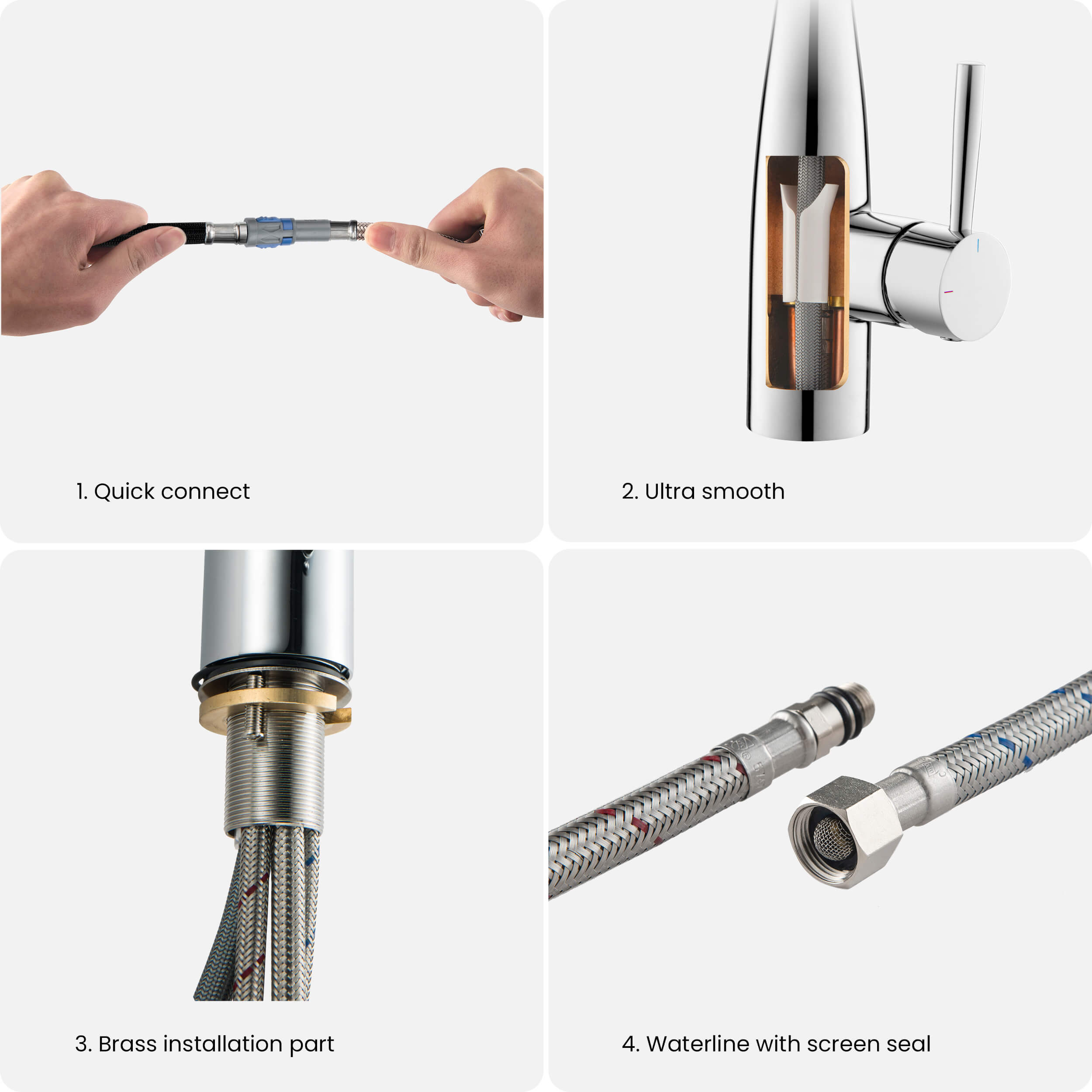 1. Quick connect

2. Ultra smooth

3. Brass installation part

4. Waterline with screen seal