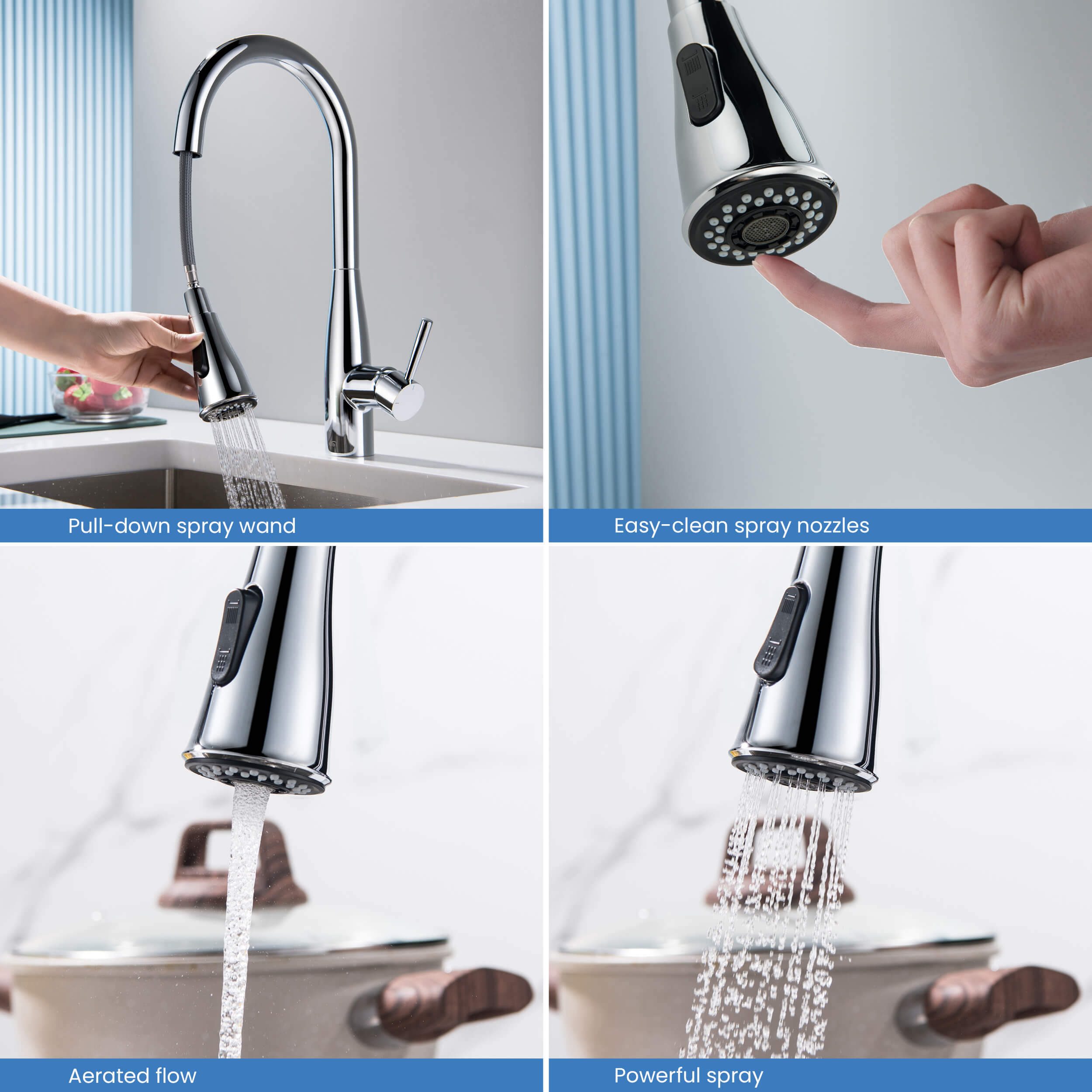 Pull-down spray wand

Easy-clean spray nozzles

Aerated flow

Powerful spray