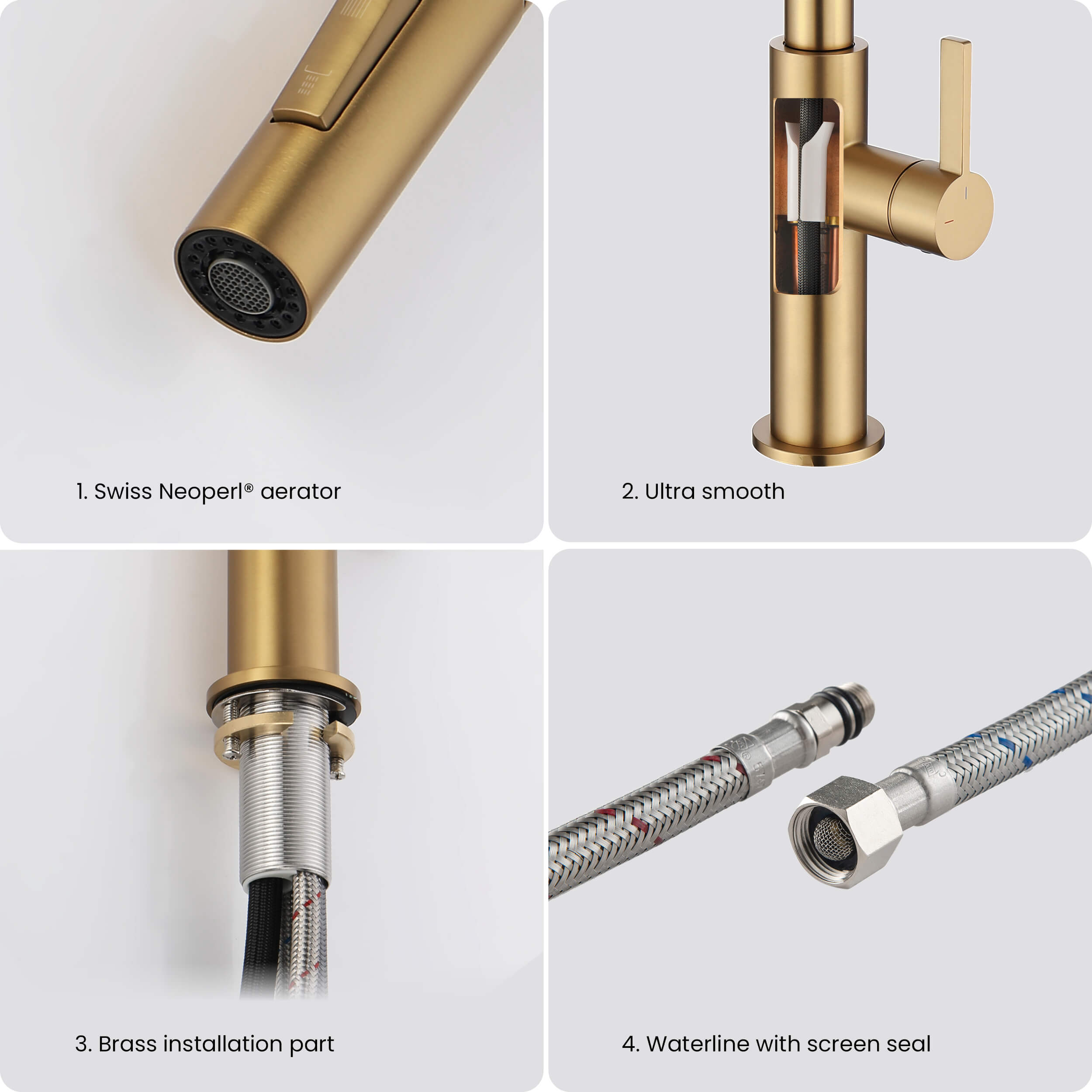 1. Swiss Neoperl® aerator

2. Ultra smooth

3. Brass installation part

4. Waterline with screen seal