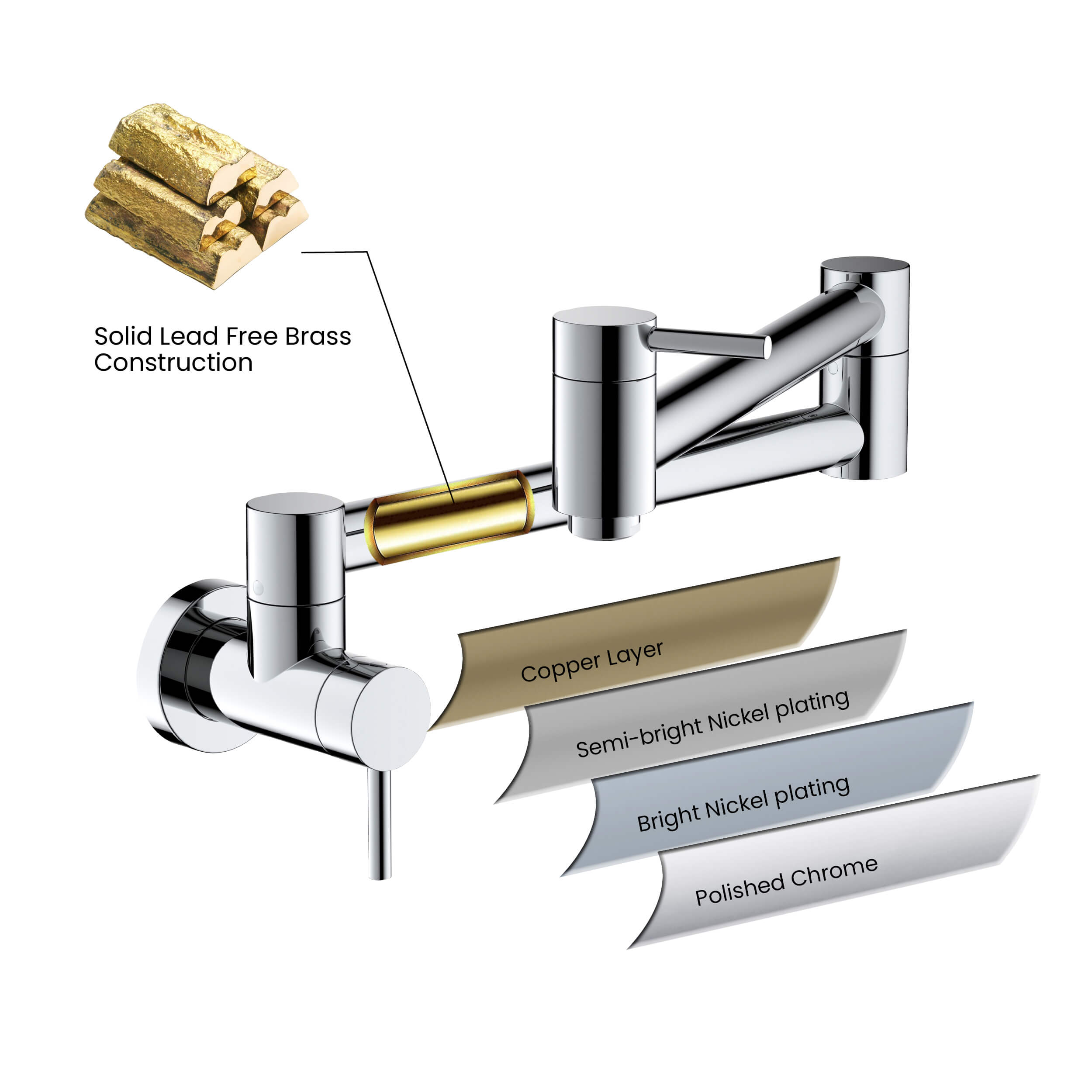 Solid Lead Free Brass Construction

Copper Layer

Semi-bright Nickel plating

Bright Nickel plating

Polished Chrome