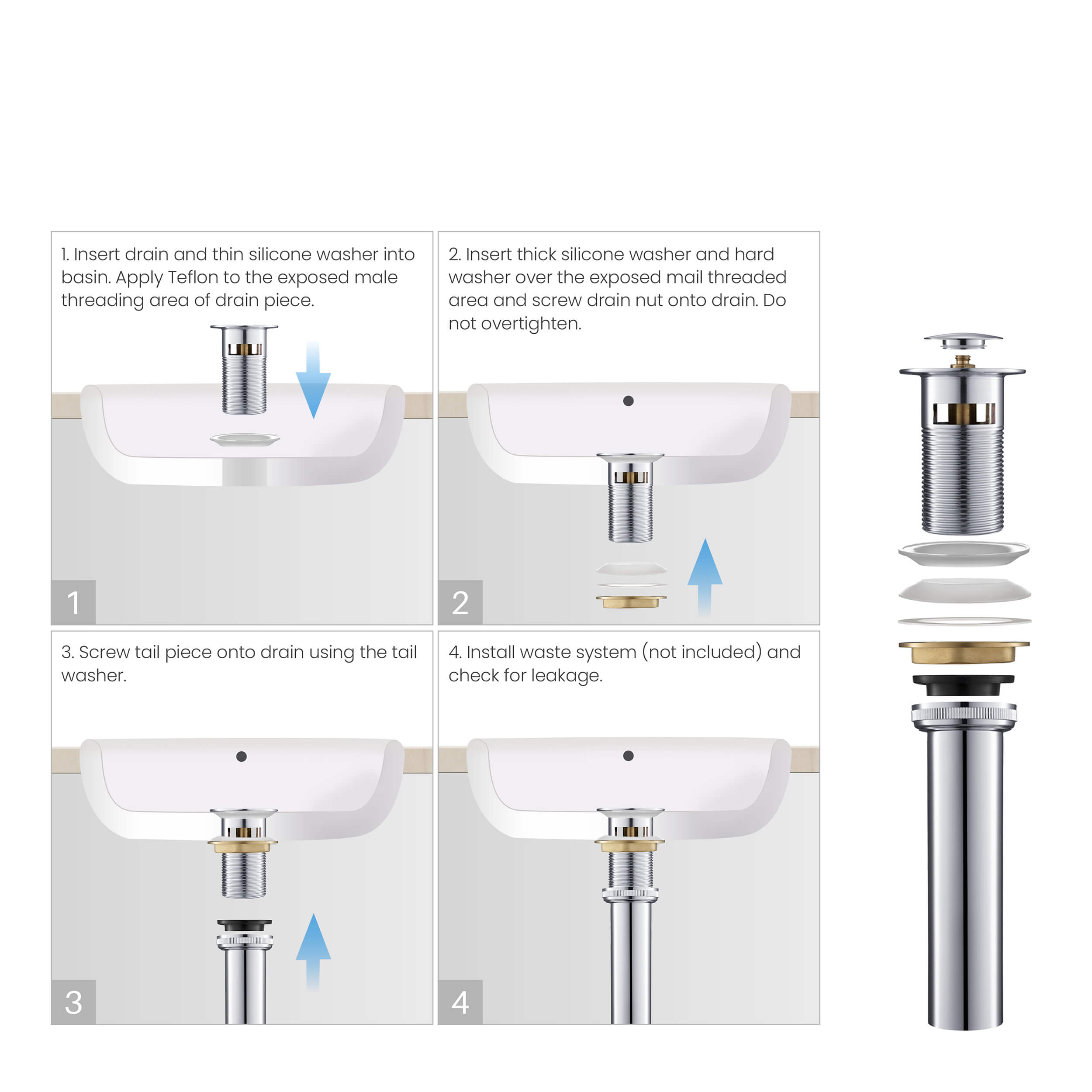 1. Insert drain and thin silicone washer into basin. Apply Teflon to the exposed male threading area of drain piece.

1

2. Insert thick silicone washer and hard washer over the exposed mail threaded area and screw drain nut onto drain. Do not overtighten.

2

3. Screw tail piece onto drain using the tail washer.

3

4. Install waste system (not included) and check for leakage.

4