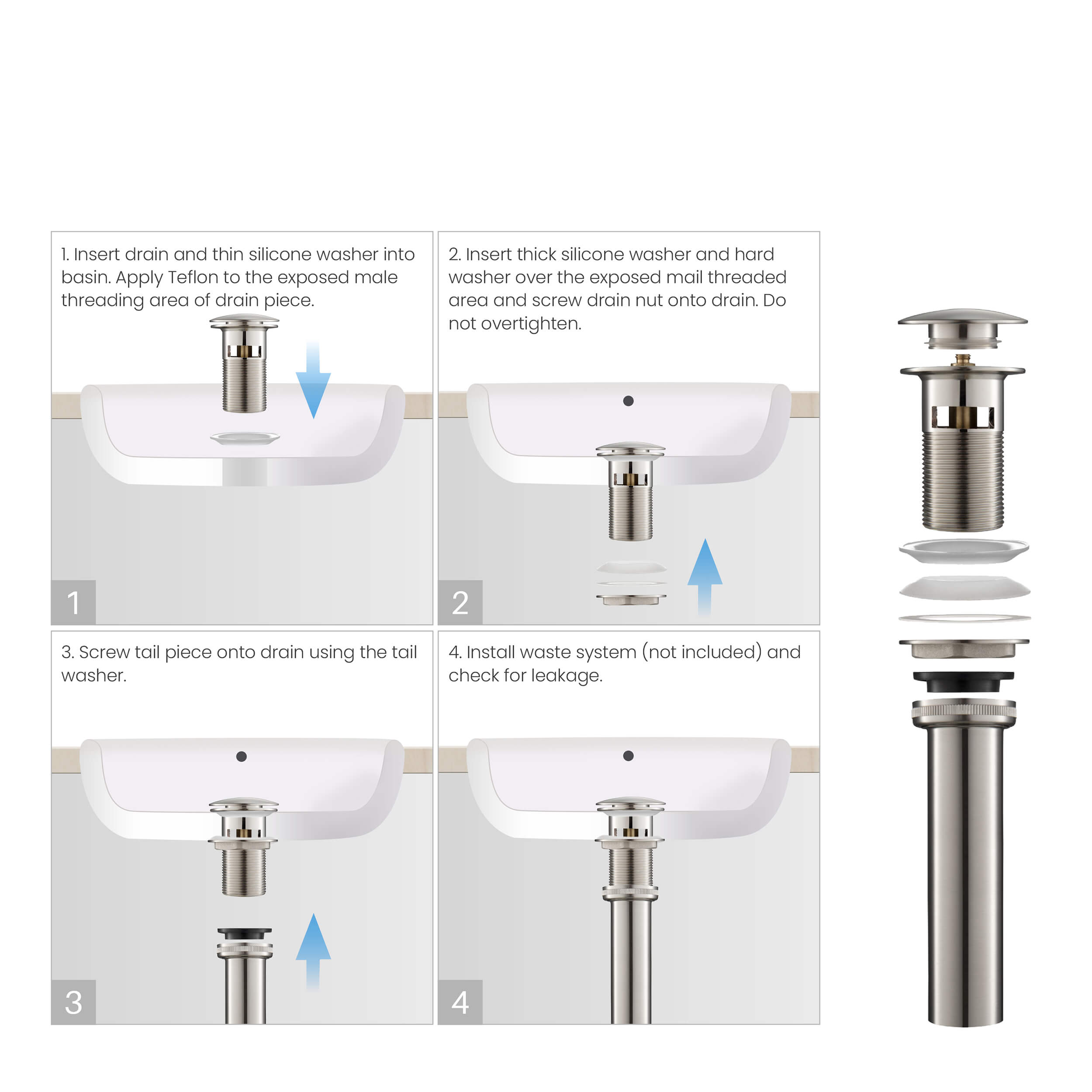 1. Insert drain and thin silicone washer into basin. Apply Teflon to the exposed male threading area of drain piece.

1

2. Insert thick silicone washer and hard washer over the exposed mail threaded area and screw drain nut onto drain. Do not overtighten.

2

3. Screw tail piece onto drain using the tail washer.

3

4. Install waste system (not included) and check for leakage.

4