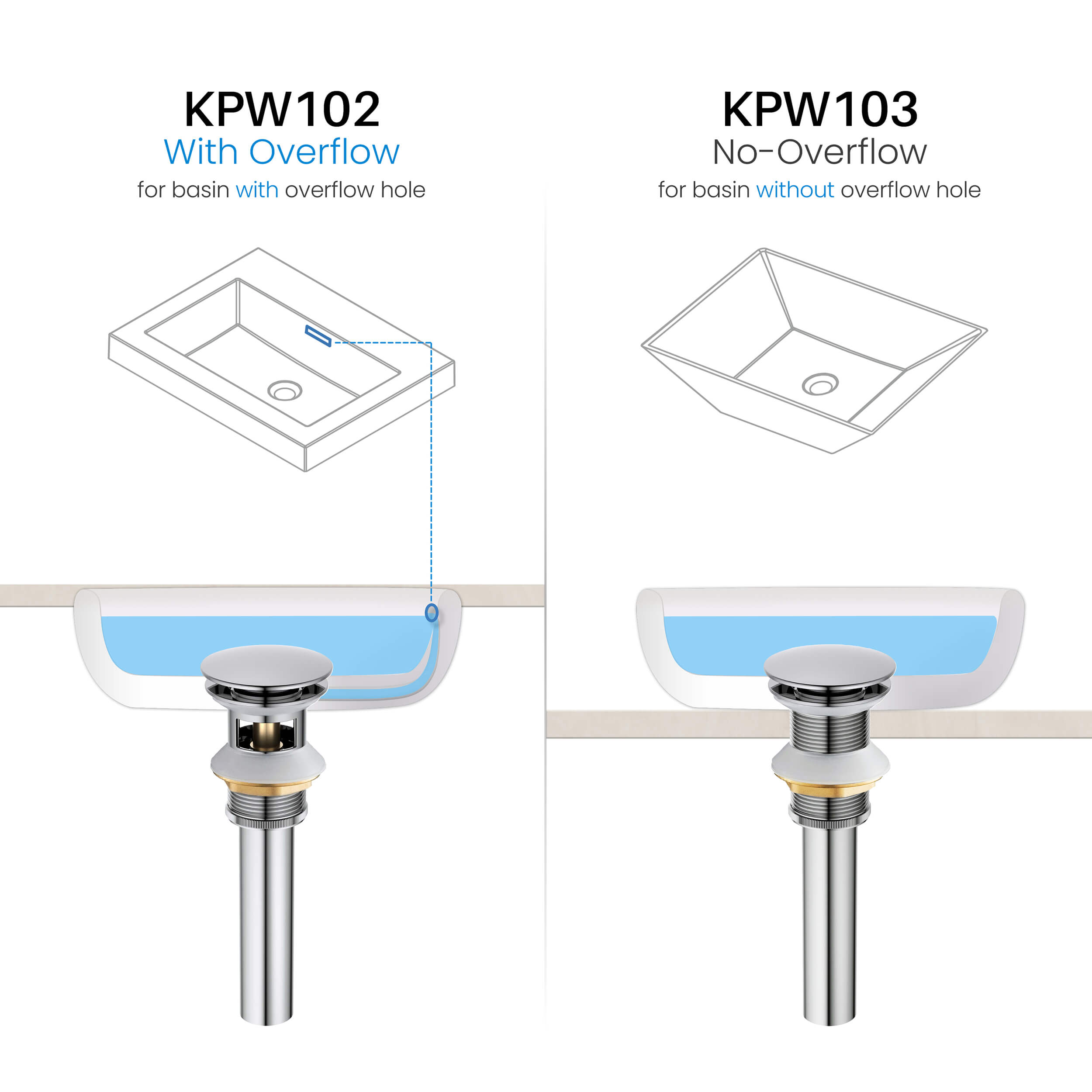 KPW102
With Overflow
for basin with overflow hole

KPW103
No-Overflow
for basin without overflow hole