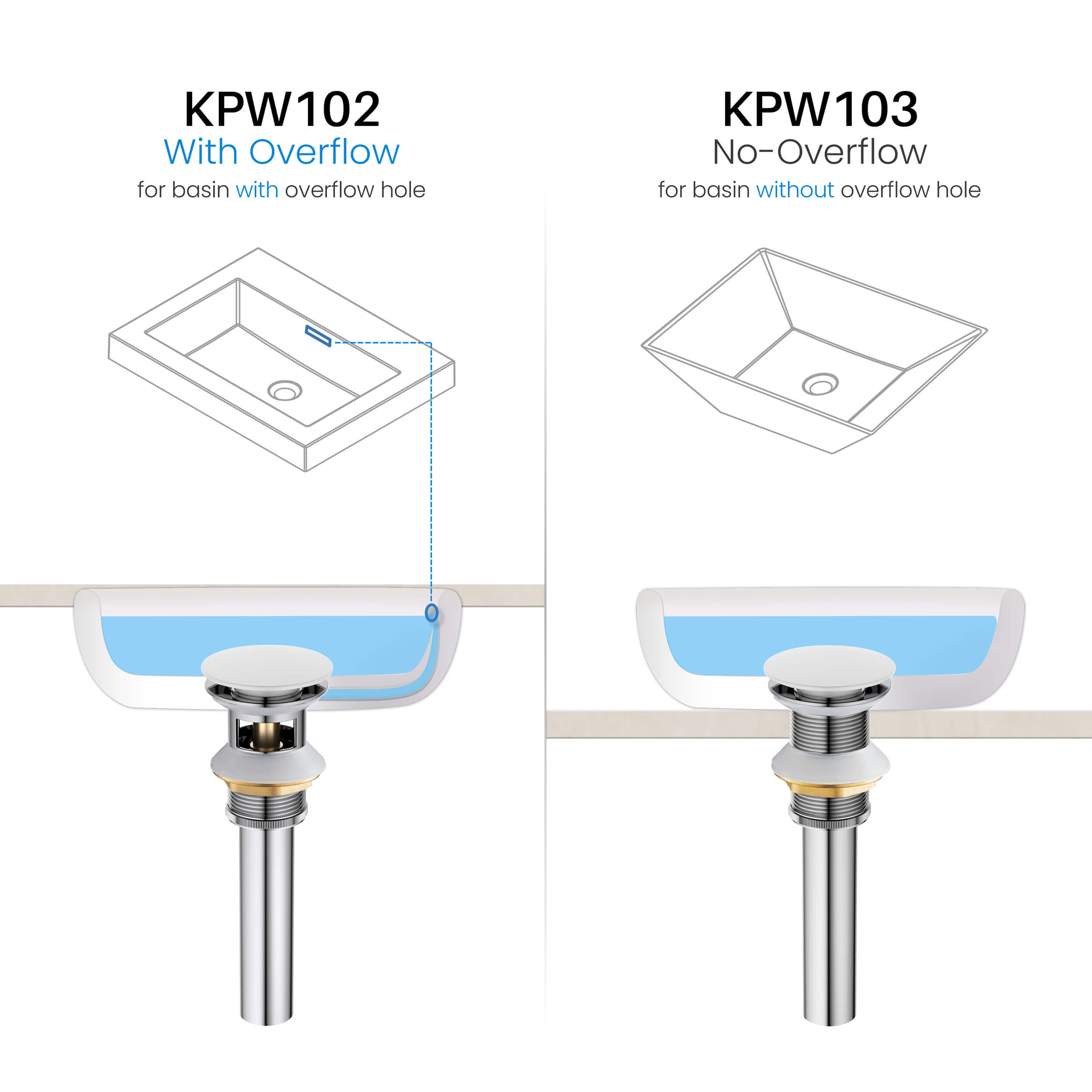 KPW102
With Overflow
for basin with overflow hole

KPW103
No-Overflow
for basin without overflow hole