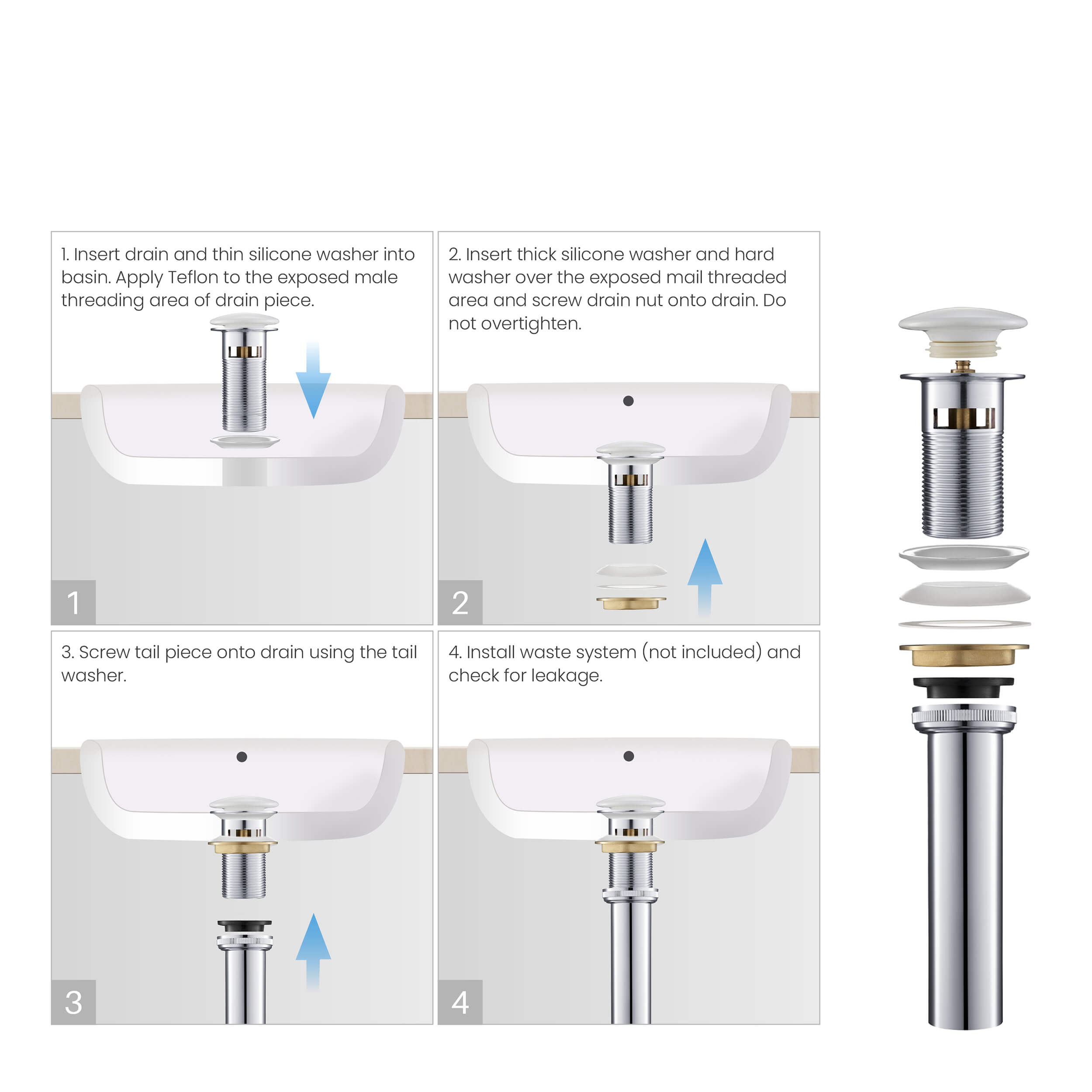 1. Insert drain and thin silicone washer into basin. Apply Teflon to the exposed male threading area of drain piece.

1

2. Insert thick silicone washer and hard washer over the exposed mail threaded area and screw drain nut onto drain. Do not overtighten.

2

3. Screw tail piece onto drain using the tail washer.

3

4. Install waste system (not included) and check for leakage.

4