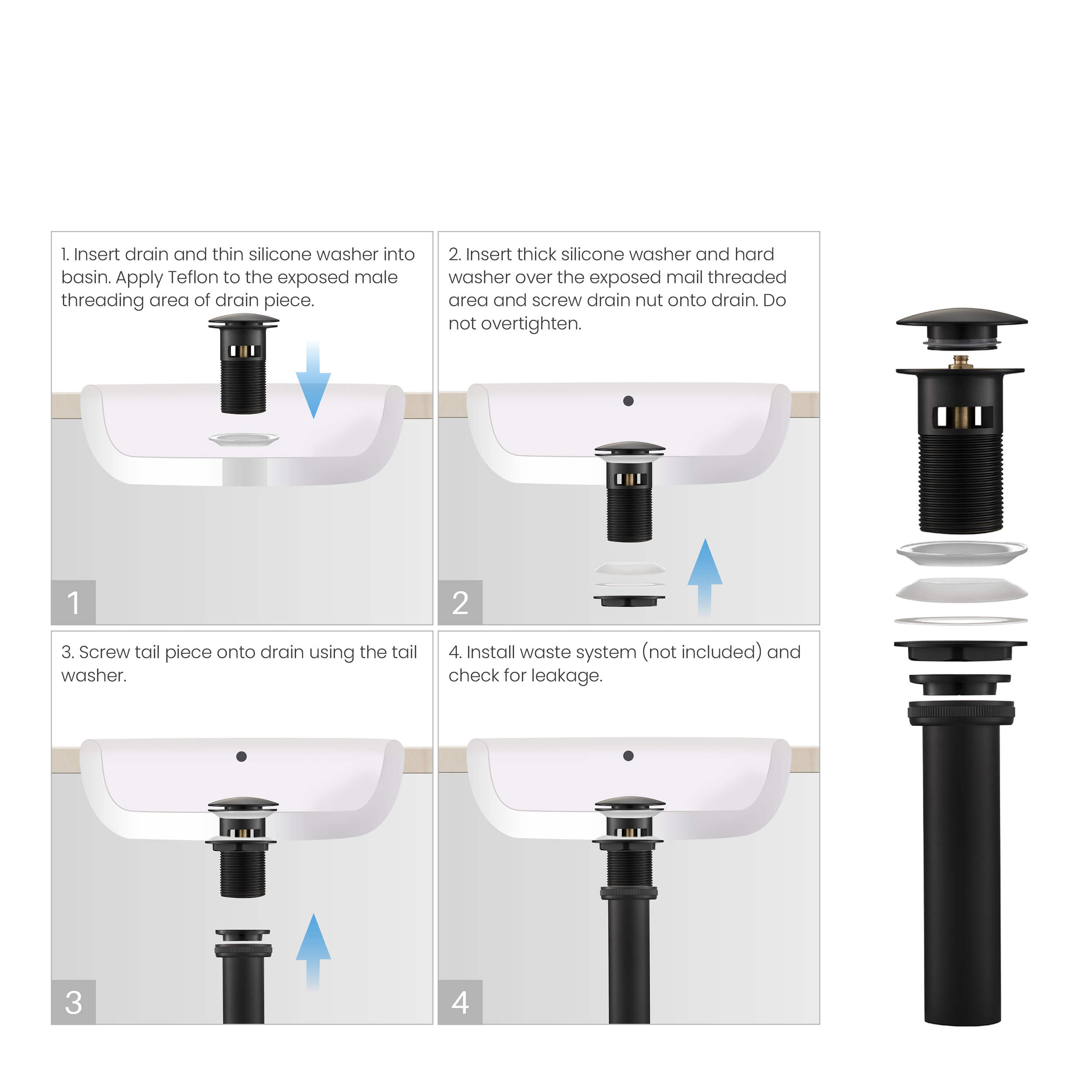 1. Insert drain and thin silicone washer into basin. Apply Teflon to the exposed male threading area of drain piece.

1

2. Insert thick silicone washer and hard washer over the exposed mail threaded area and screw drain nut onto drain. Do not overtighten.

2

3. Screw tail piece onto drain using the tail washer.

3

4. Install waste system (not included) and check for leakage.

4