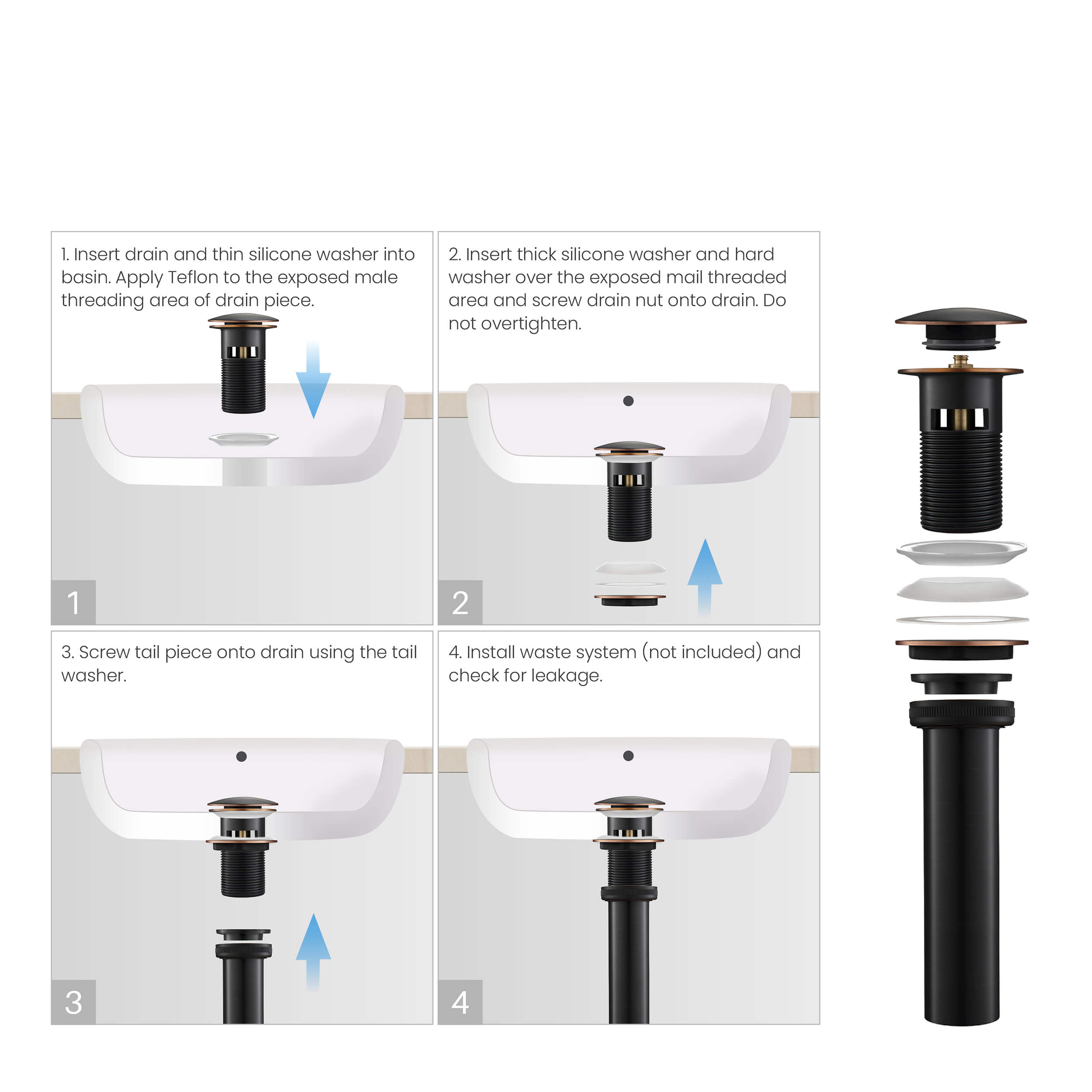 1. Insert drain and thin silicone washer into basin. Apply Teflon to the exposed male threading area of drain piece.

1

2. Insert thick silicone washer and hard washer over the exposed mail threaded area and screw drain nut onto drain. Do not overtighten.

2

3. Screw tail piece onto drain using the tail washer.

3

4. Install waste system (not included) and check for leakage.

4