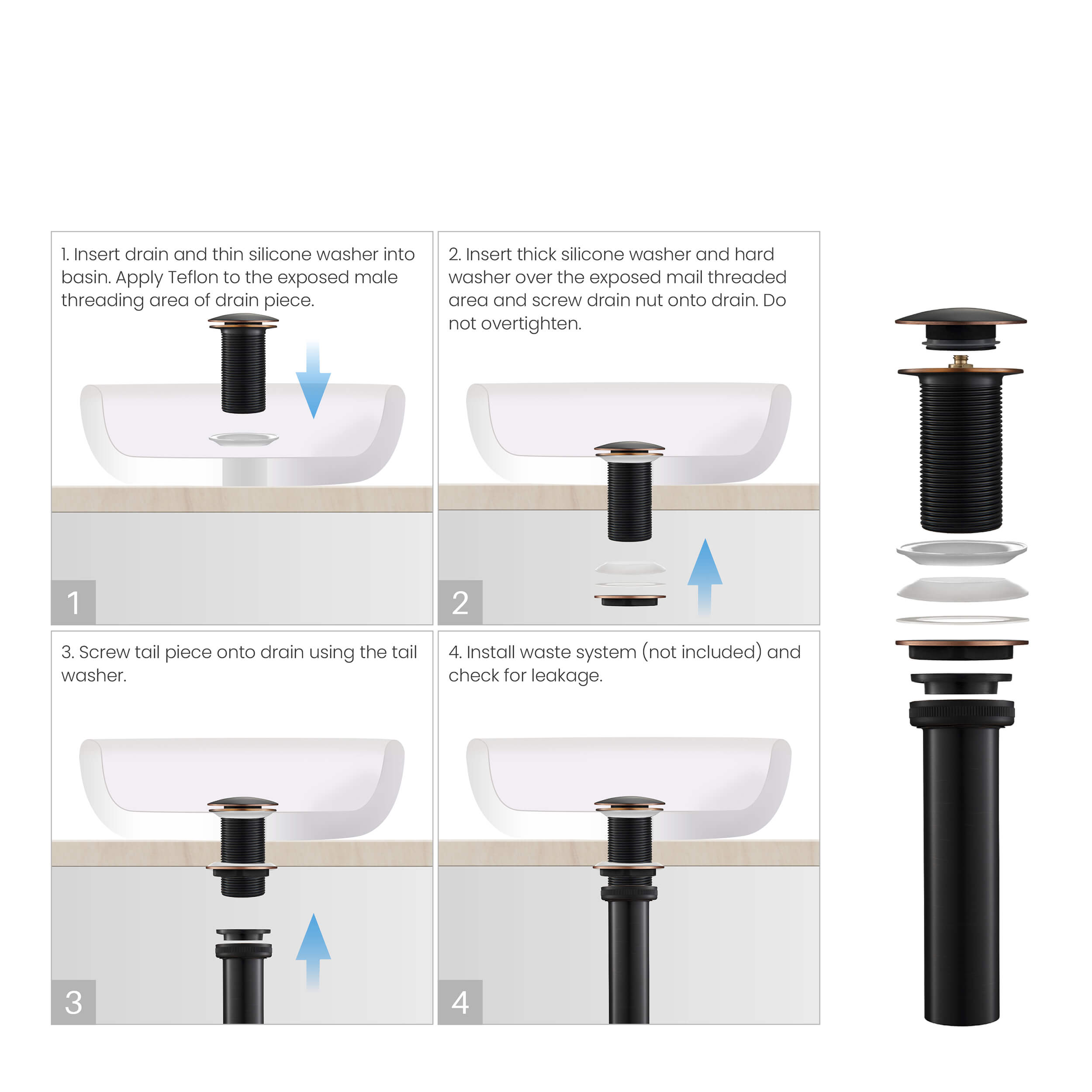 1. Insert drain and thin silicone washer into basin. Apply Teflon to the exposed male threading area of drain piece.

1

2. Insert thick silicone washer and hard washer over the exposed mail threaded area and screw drain nut onto drain. Do not overtighten.

2

3. Screw tail piece onto drain using the tail washer.

3

4. Install waste system (not included) and check for leakage.

4