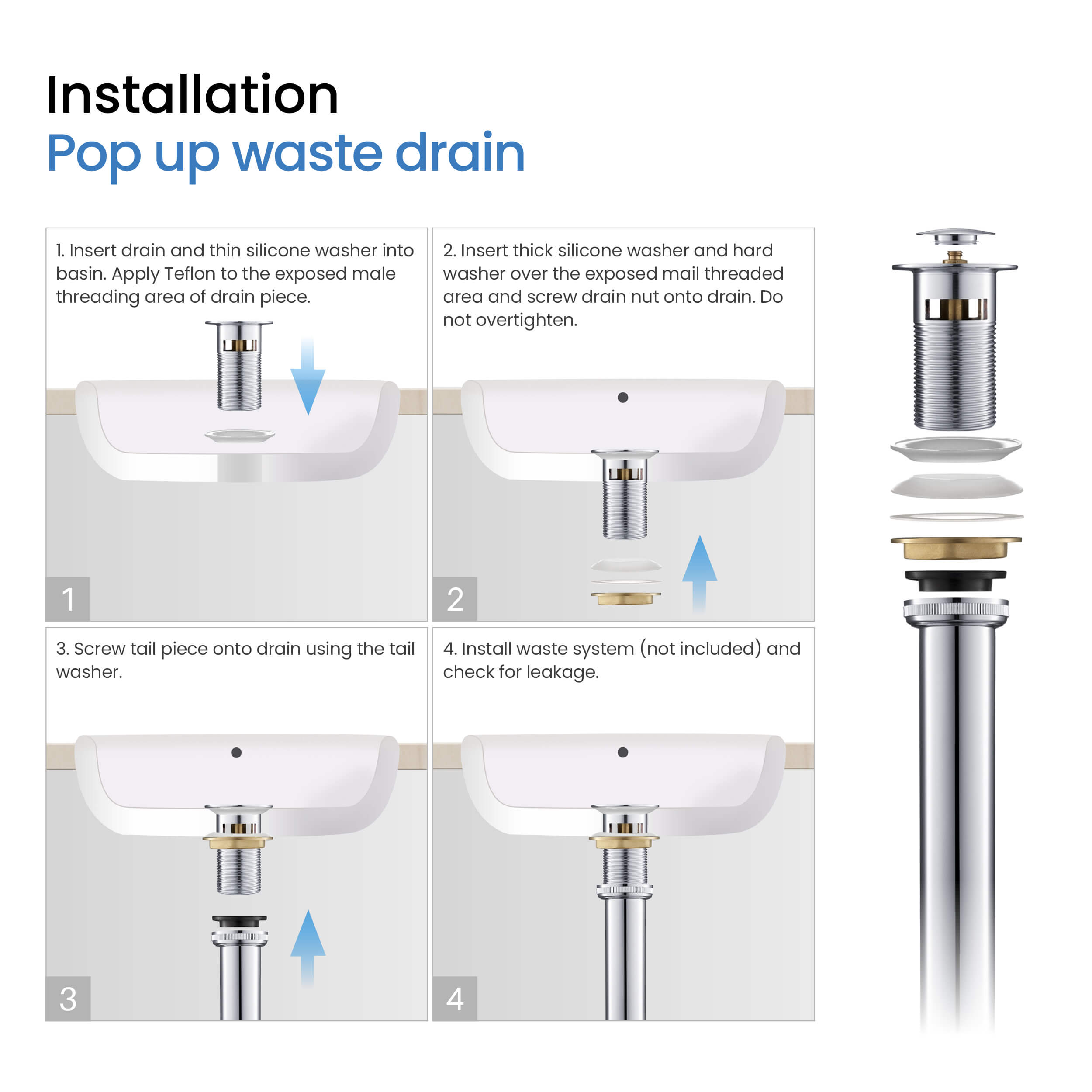 Installation
Pop up waste drain

1. Insert drain and thin silicone washer into basin. Apply Teflon to the exposed male threading area of drain piece.

1

2. Insert thick silicone washer and hard washer over the exposed mail threaded area and screw drain nut onto drain. Do not overtighten.

2

3. Screw tail piece onto drain using the tail washer.

3

4. Install waste system (not included) and check for leakage.

4