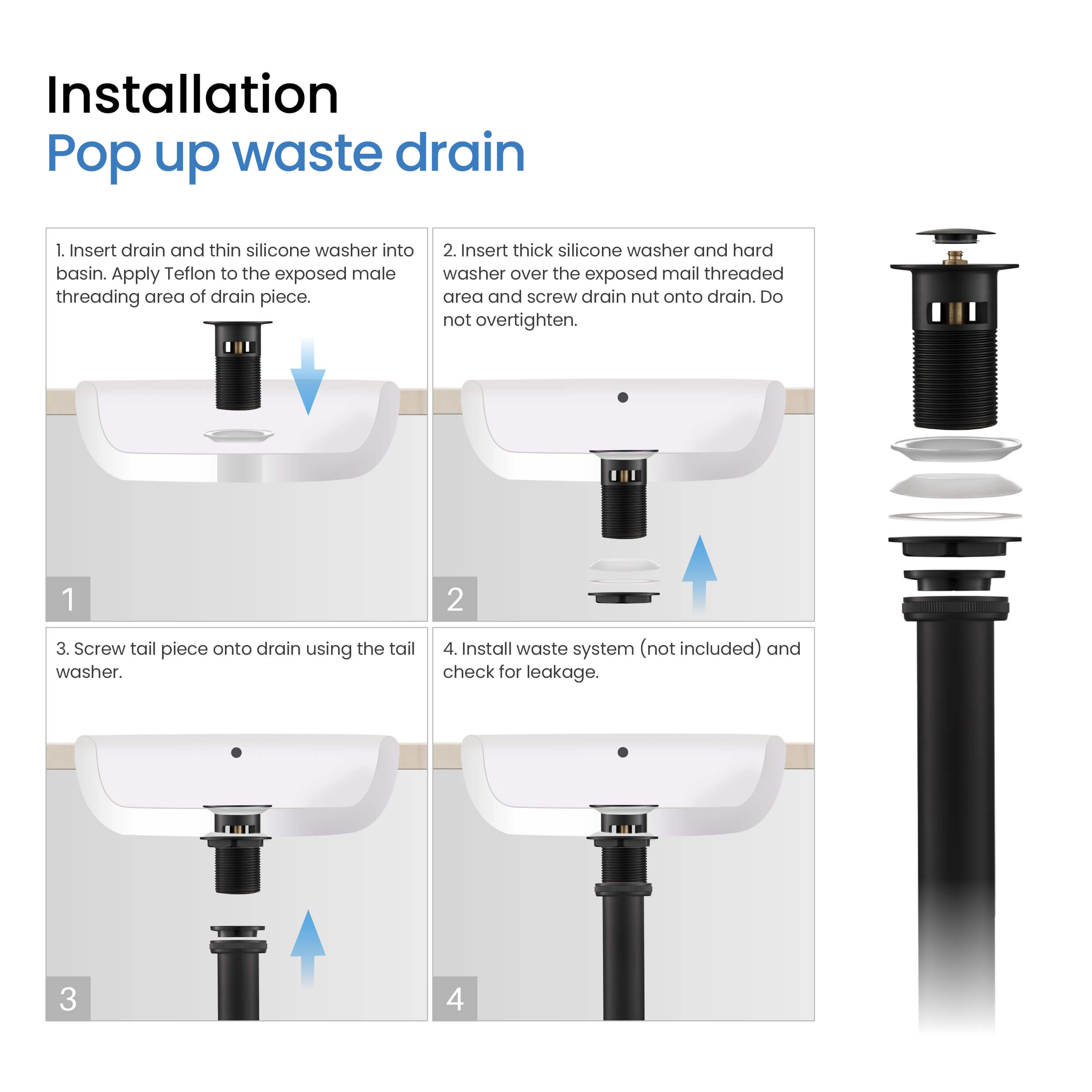 Installation
Pop up waste drain

1. Insert drain and thin silicone washer into basin. Apply Teflon to the exposed male threading area of drain piece.

1

2. Insert thick silicone washer and hard washer over the exposed mail threaded area and screw drain nut onto drain. Do not overtighten.

2

3. Screw tail piece onto drain using the tail washer.

3

4. Install waste system (not included) and check for leakage.

4